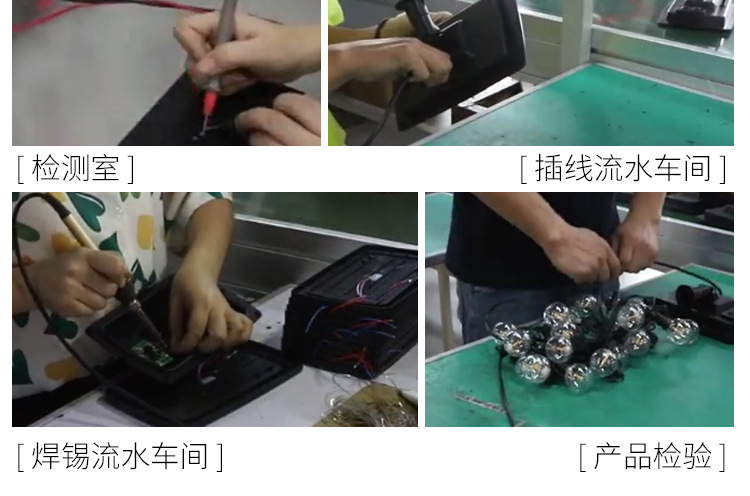 [ 检测室 ]

[ 插线流水车间 ]

[ 焊锡流水车间 ]

[ 产品检验 ]