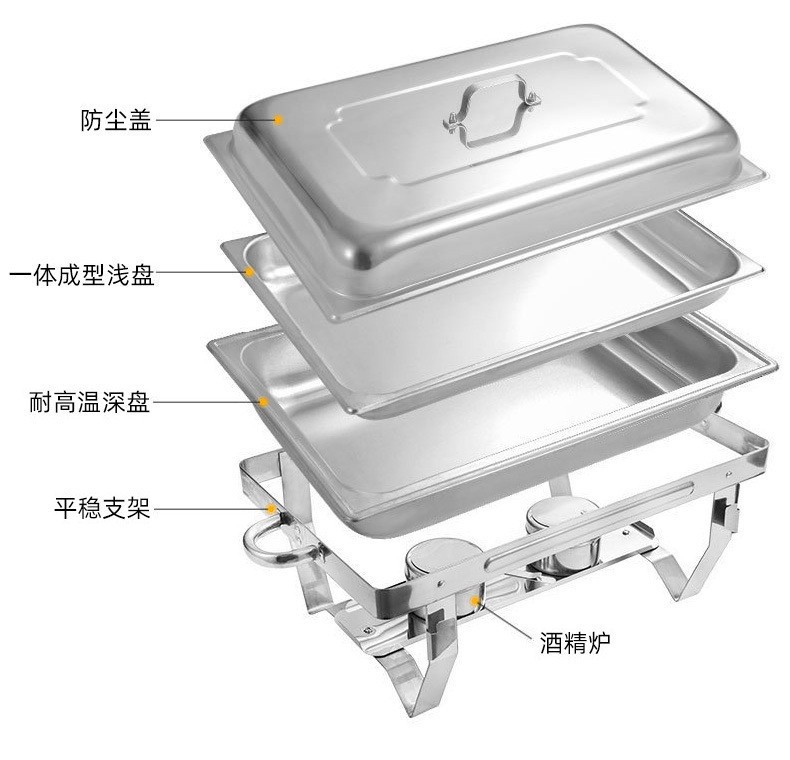 防尘盖

一体成型浅盘

耐高温深盘

平稳支架

酒精炉