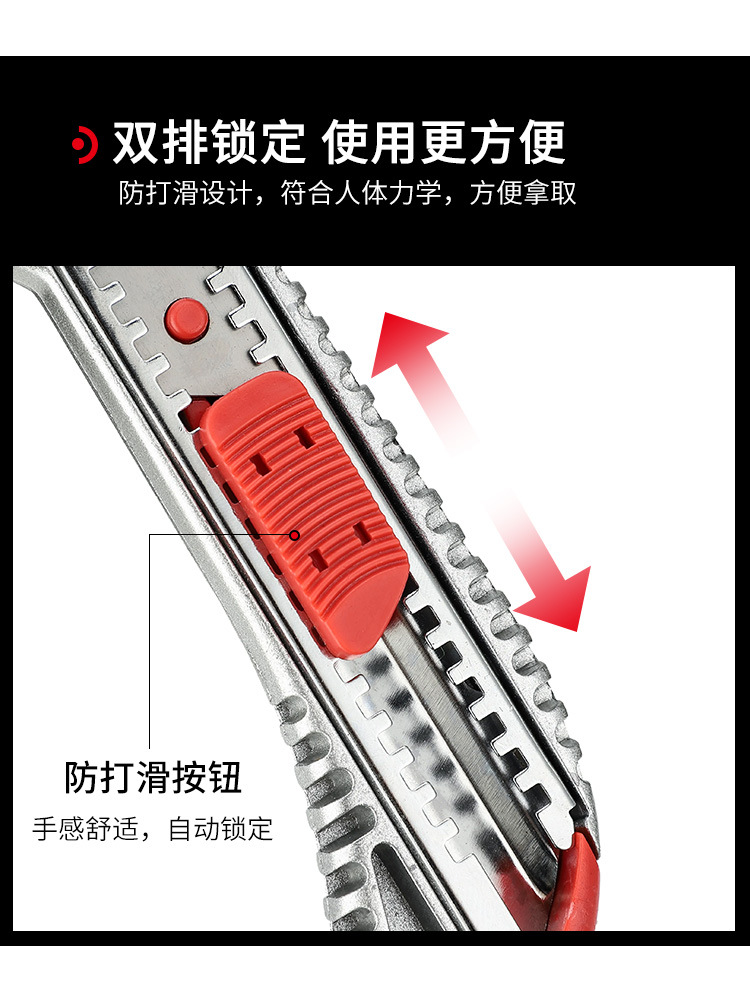 双排锁定 使用更方便
防打滑设计，符合人体力学，方便拿取

防打滑按钮
手感舒适，自动锁定