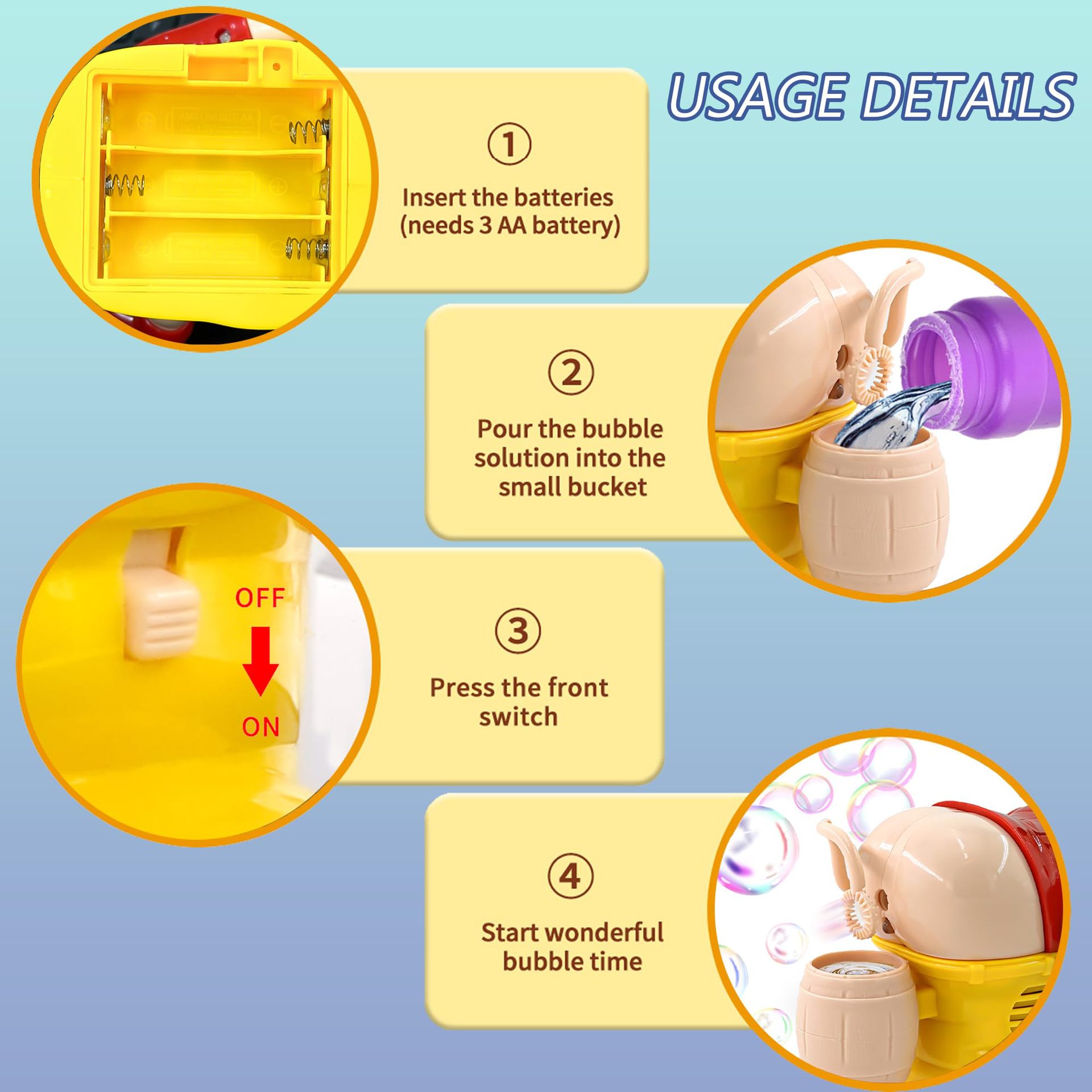 USAGE DETAILS

①

Insert the batteries (needs 3 AA battery)

②

Pour the bubble solution into the small bucket

OFF

ON

③

Press the front switch

④

Start wonderful bubble time