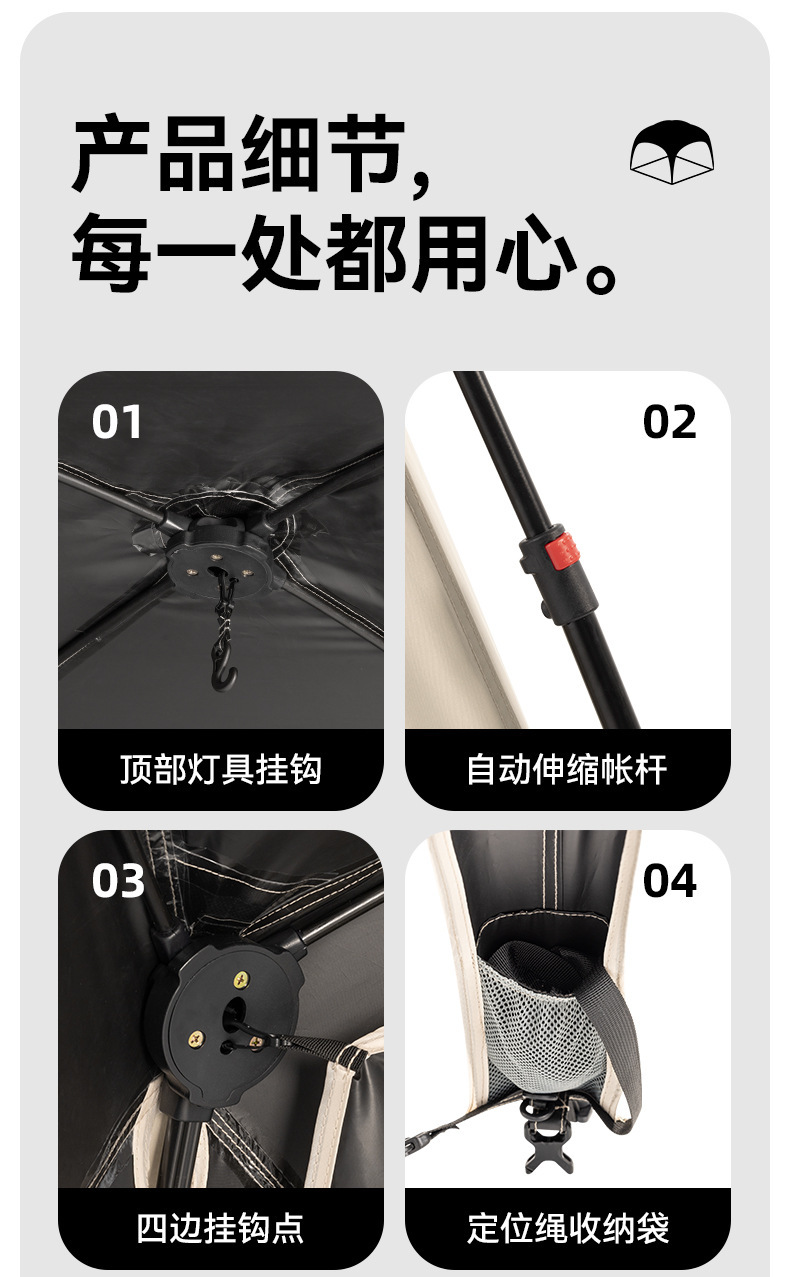 产品细节,
每一处都用心。

01
顶部灯具挂钩

02
自动伸缩帐杆

03
四边挂钩点

04
定位绳收纳袋