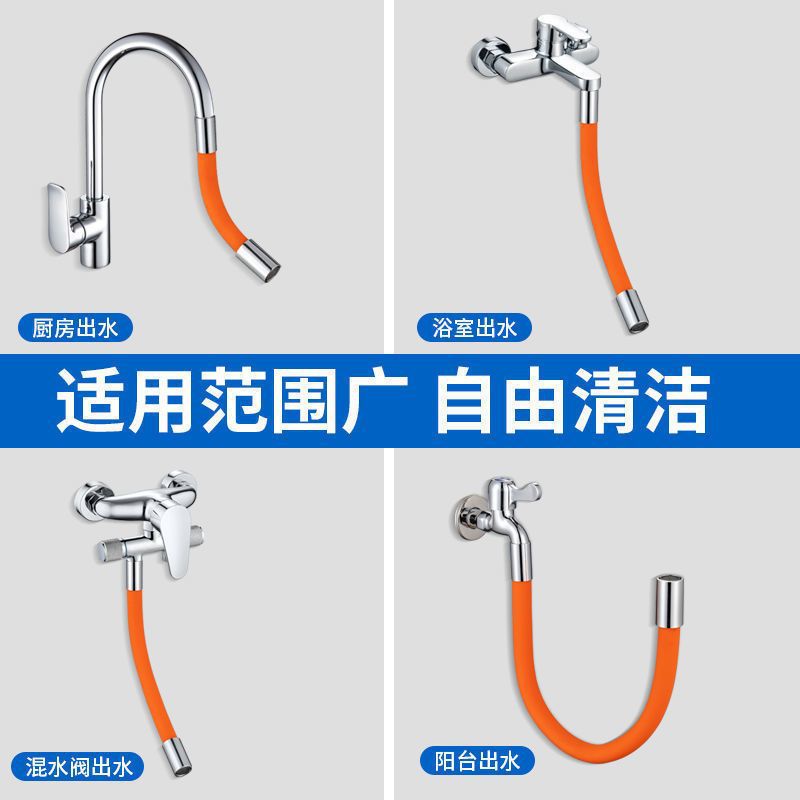 厨房出水

浴室出水

适用范围广 自由清洁

混水阀出水

阳台出水