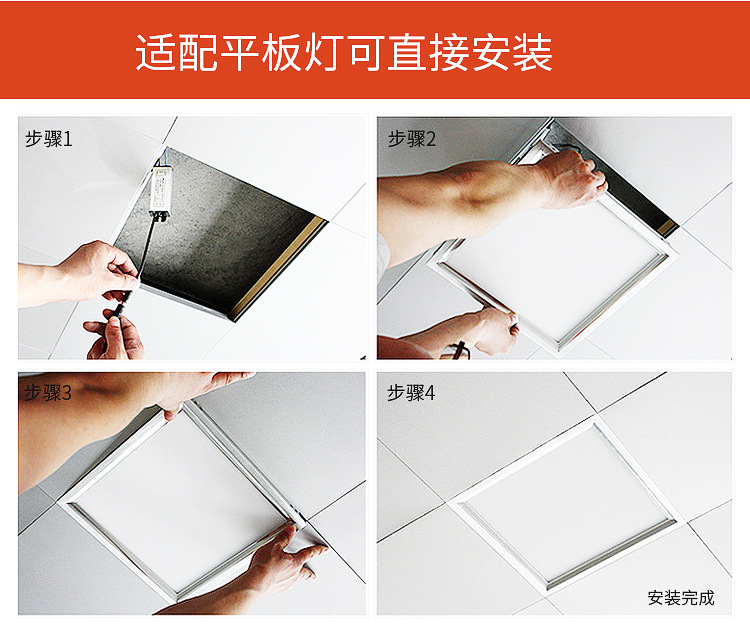 适配平板灯可直接安装

步骤1

步骤2

步骤3

步骤4

安装完成