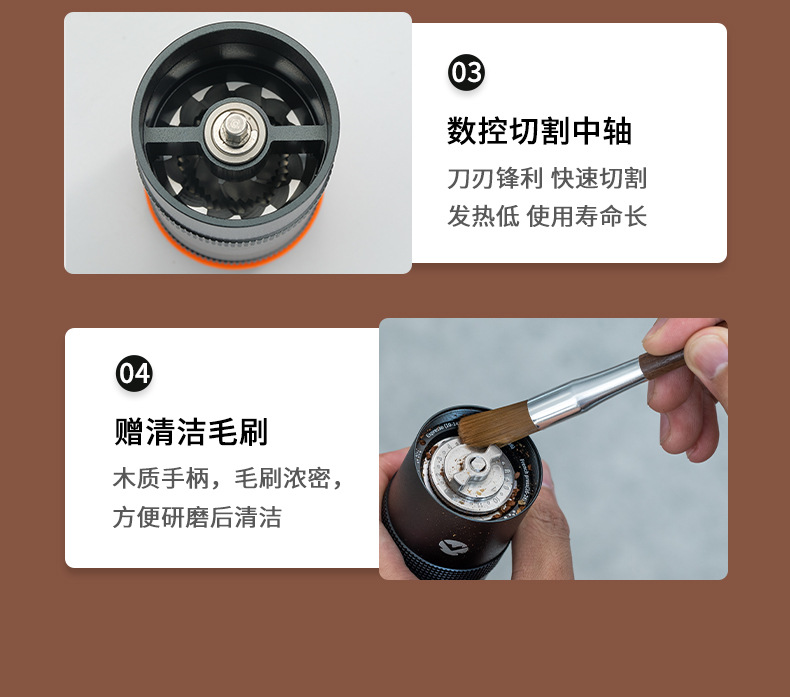 03

数控切割中轴

刀刃锋利 快速切割
发热低 使用寿命长

04

赠清洁毛刷

木质手柄，毛刷浓密，
方便研磨后清洁