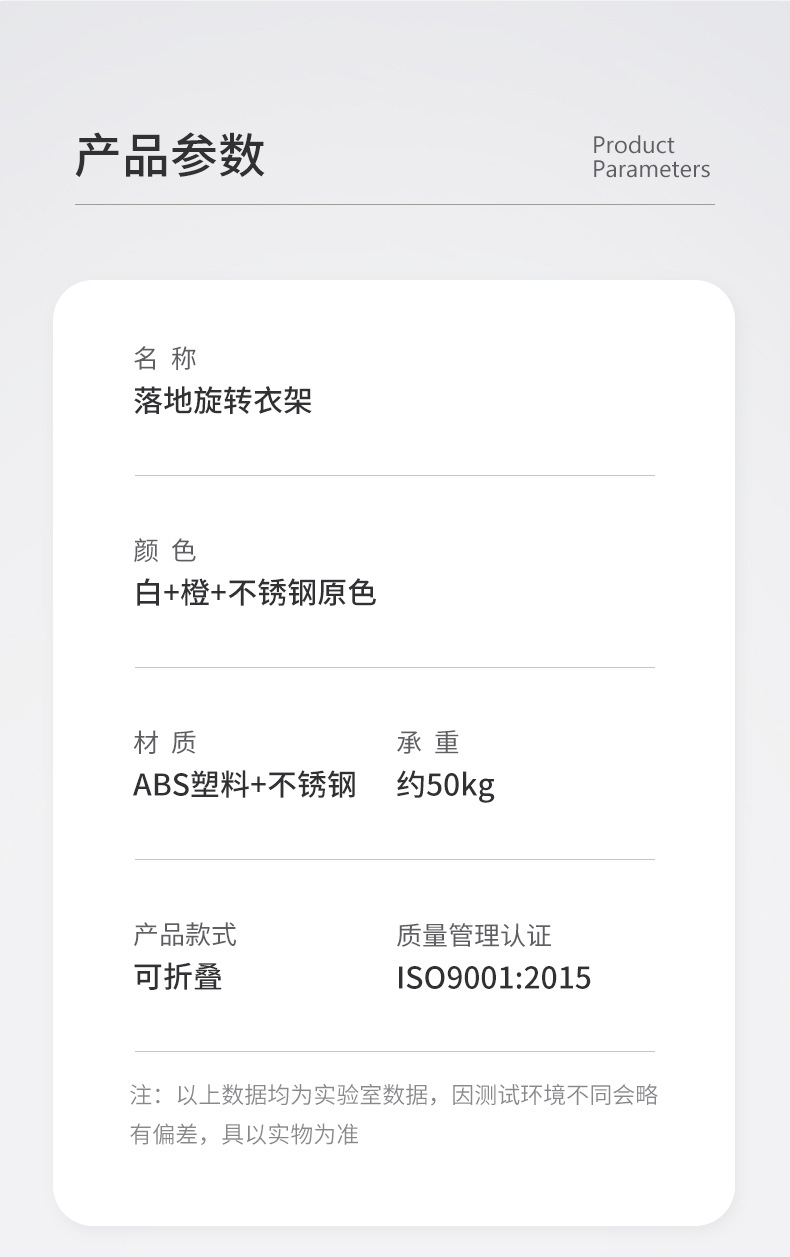 产品参数

Product Parameters

名 称
落地旋转衣架

颜 色
白+橙+不锈钢原色

材 质
ABS塑料+不锈钢

承 重
约50kg

产品款式
可折叠

质量管理认证
ISO9001:2015

注：以上数据均为实验室数据，因测试环境不同会略有偏差，具以实物为准