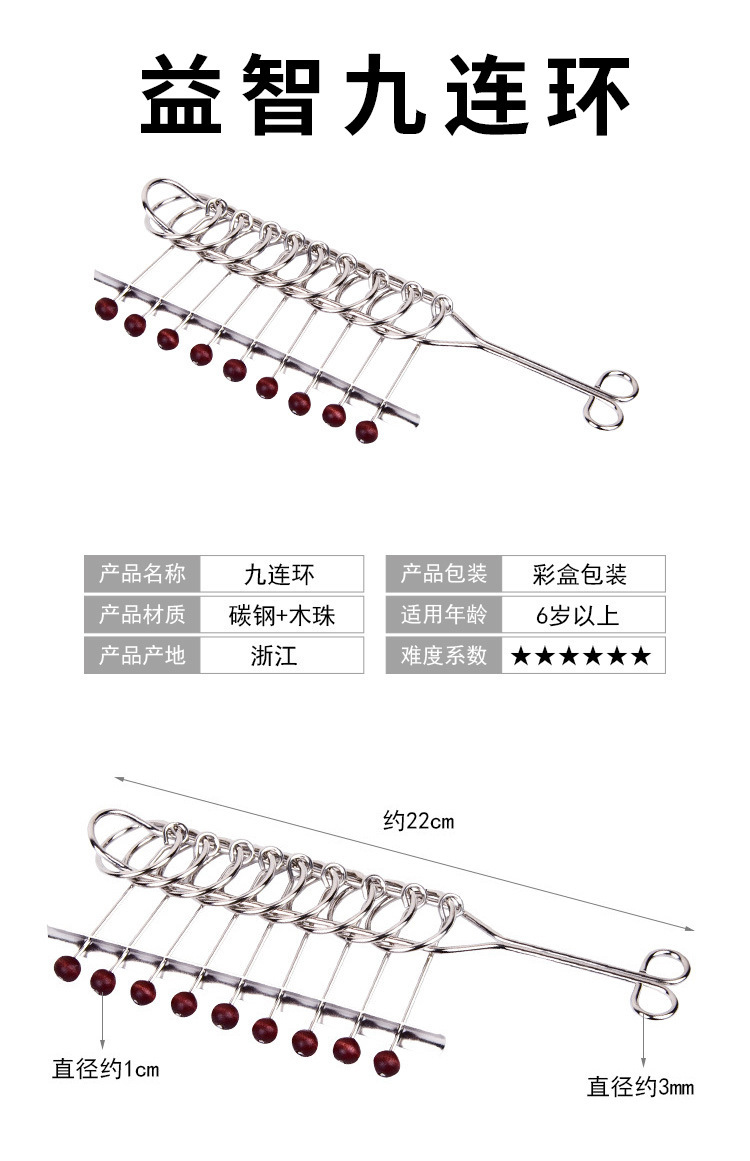 益智九连环

| 产品名称 | 九连环 |
|---|---|
| 产品材质 | 碳钢+木珠 |
| 产品产地 | 浙江 |

| 产品包装 | 彩盒包装 |
|---|---|
| 适用年龄 | 6岁以上 |
| 难度系数 | ★★★★★★ |

约22cm

直径约1cm

直径约3mm