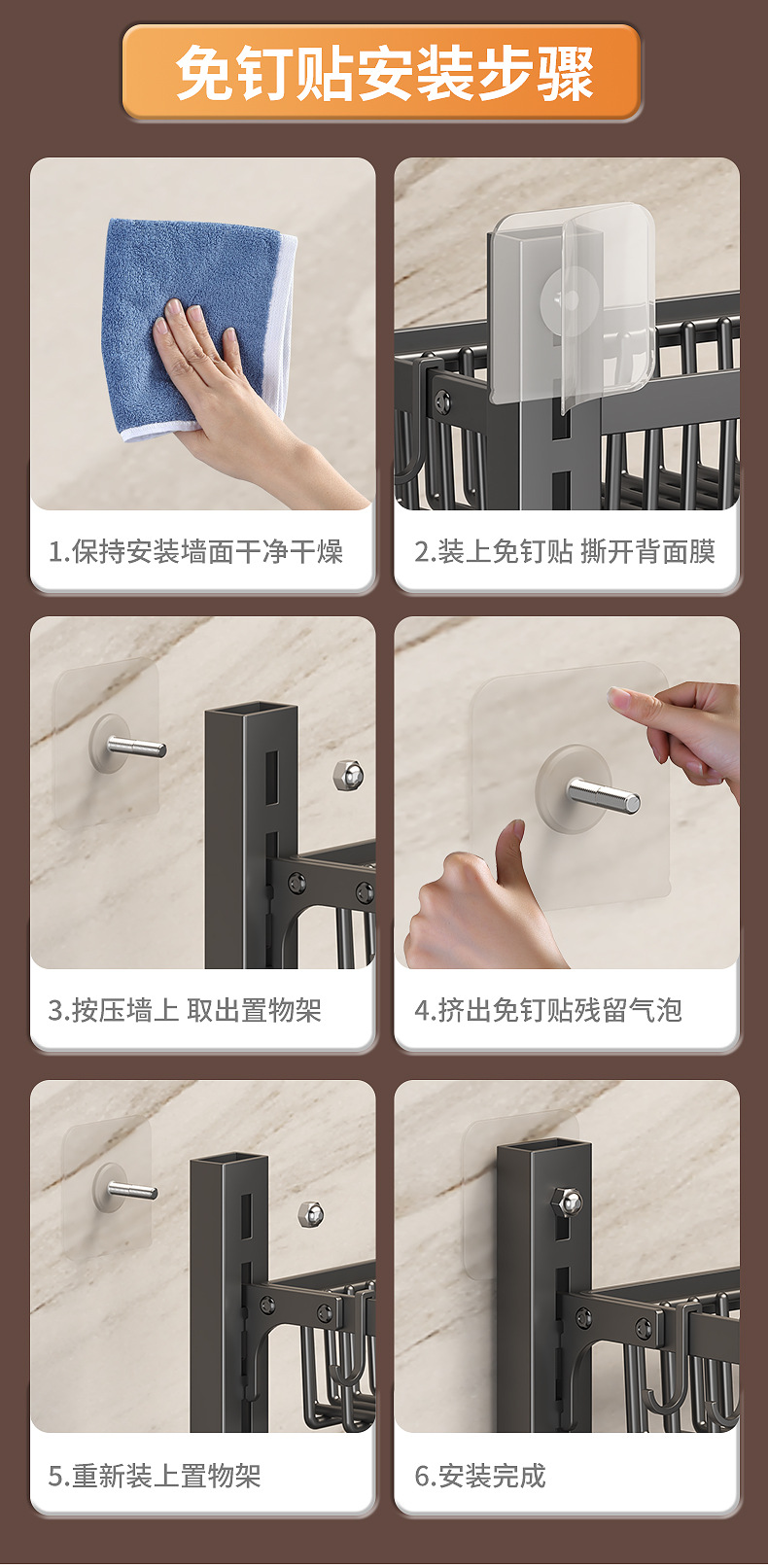 免钉贴安装步骤

1.保持安装墙面干净干燥

2.装上免钉贴 撕开背面膜

3.按压墙上 取出置物架

4.挤出免钉贴残留气泡

5.重新装上置物架

6.安装完成