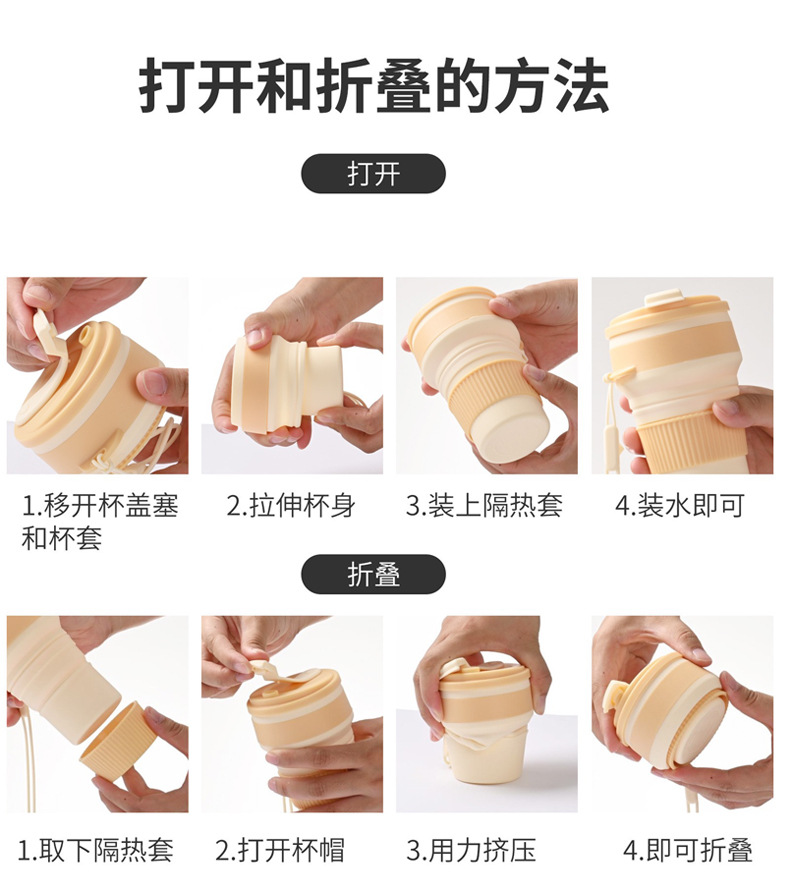 打开和折叠的方法

打开

1.移开杯盖塞和杯套

2.拉伸杯身

3.装上隔热套

4.装水即可

折叠

1.取下隔热套

2.打开杯帽

3.用力挤压

4.即可折叠