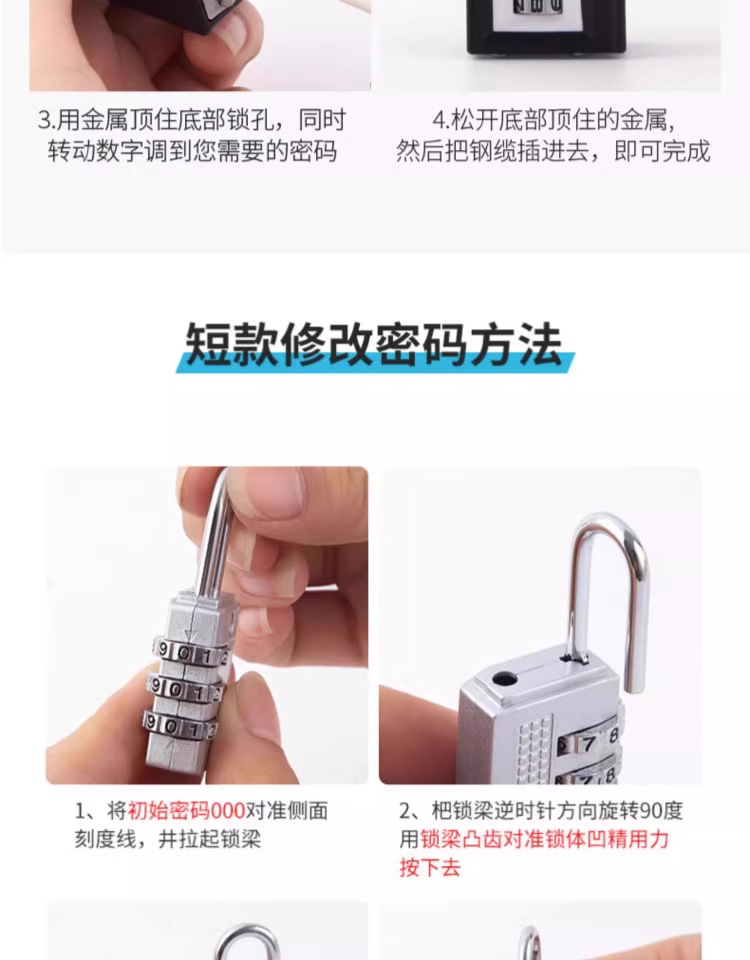 3.用金属顶住底部锁孔，同时转动数字调到您需要的密码

4.松开底部顶住的金属，然后把钢缆插进去，即可完成

短款修改密码方法

9 0 1 2
9 0 1 2
9 0 1 2

7 8
7 8

1、将初始密码000对准侧面刻度线，并拉起锁梁

2、把锁梁逆时针方向旋转90度用锁梁凸齿对准锁体凹精用力按下去