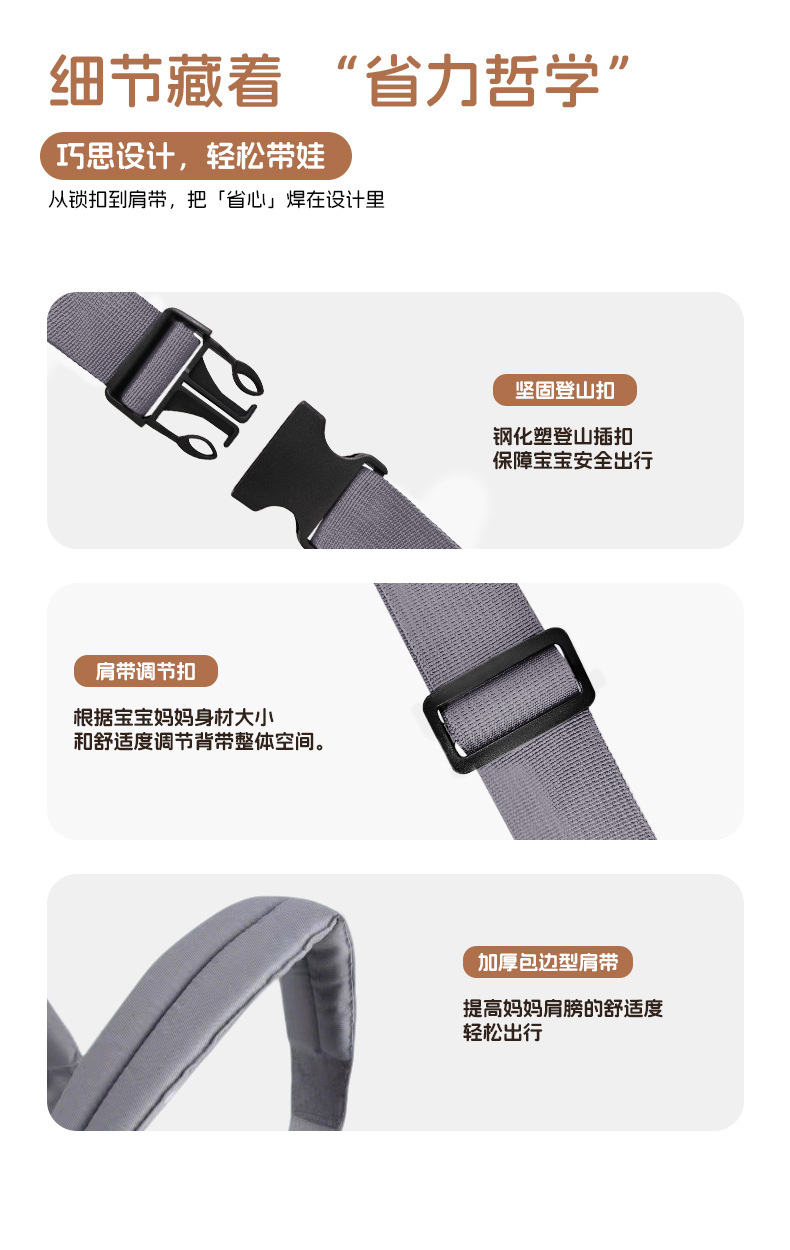 细节藏着 “省力哲学”

巧思设计，轻松带娃

从锁扣到肩带，把「省心」焊在设计里

坚固登山扣

钢化塑登山插扣
保障宝宝安全出行

肩带调节扣

根据宝宝妈妈身材大小
和舒适度调节背带整体空间。

加厚包边型肩带

提高妈妈肩膀的舒适度
轻松出行