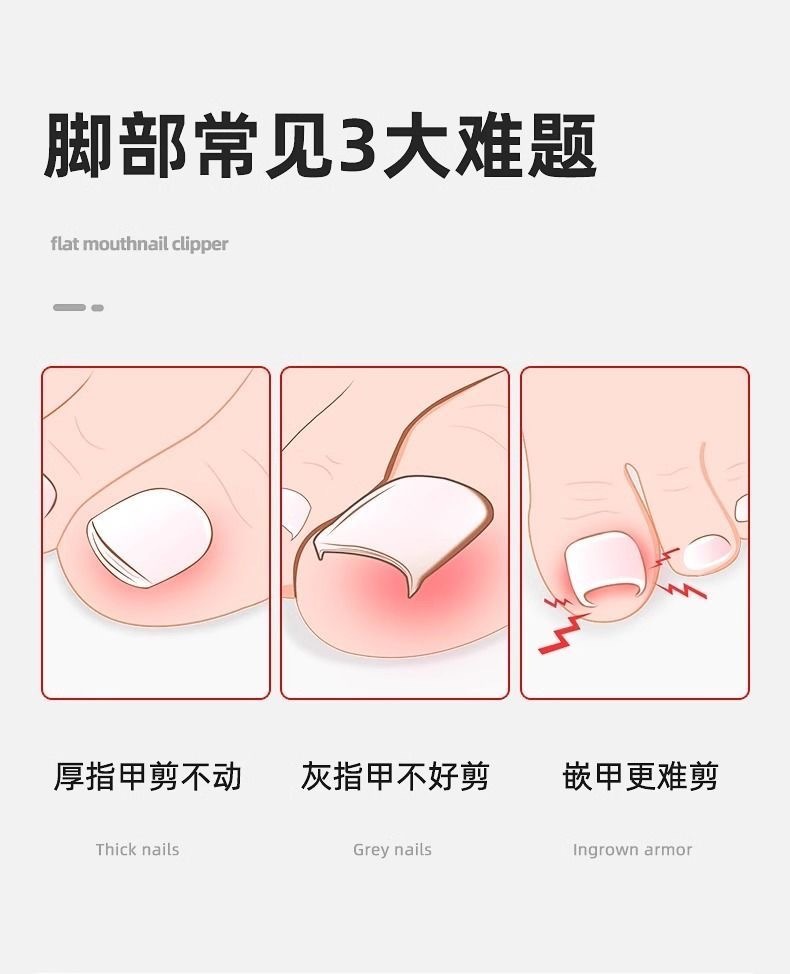 脚部常见3大难题

flat mouthnail clipper

厚指甲剪不动

Thick nails

灰指甲不好剪

Grey nails

嵌甲更难剪

Ingrown armor