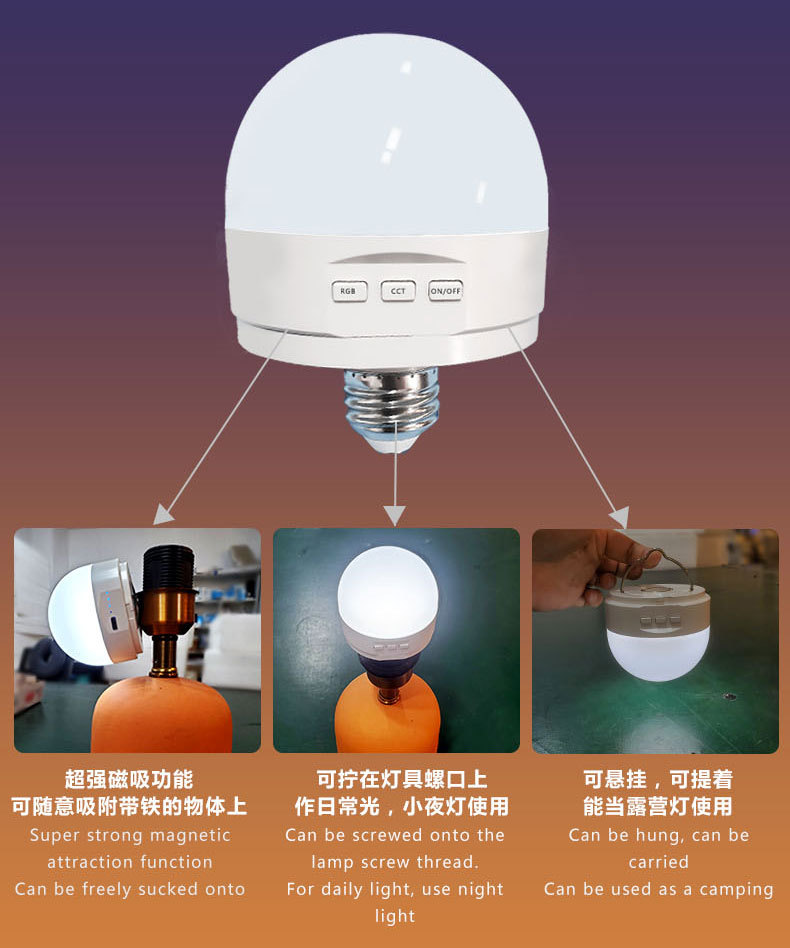 RGB CCT ON/OFF

超强磁吸功能
可随意吸附带铁的物体上
Super strong magnetic attraction function
Can be freely sucked onto

可拧在灯具螺口上
作日常光，小夜灯使用
Can be screwed onto the lamp screw thread.
For daily light, use night light

可悬挂，可提着
能当露营灯使用
Can be hung, can be carried
Can be used as a camping