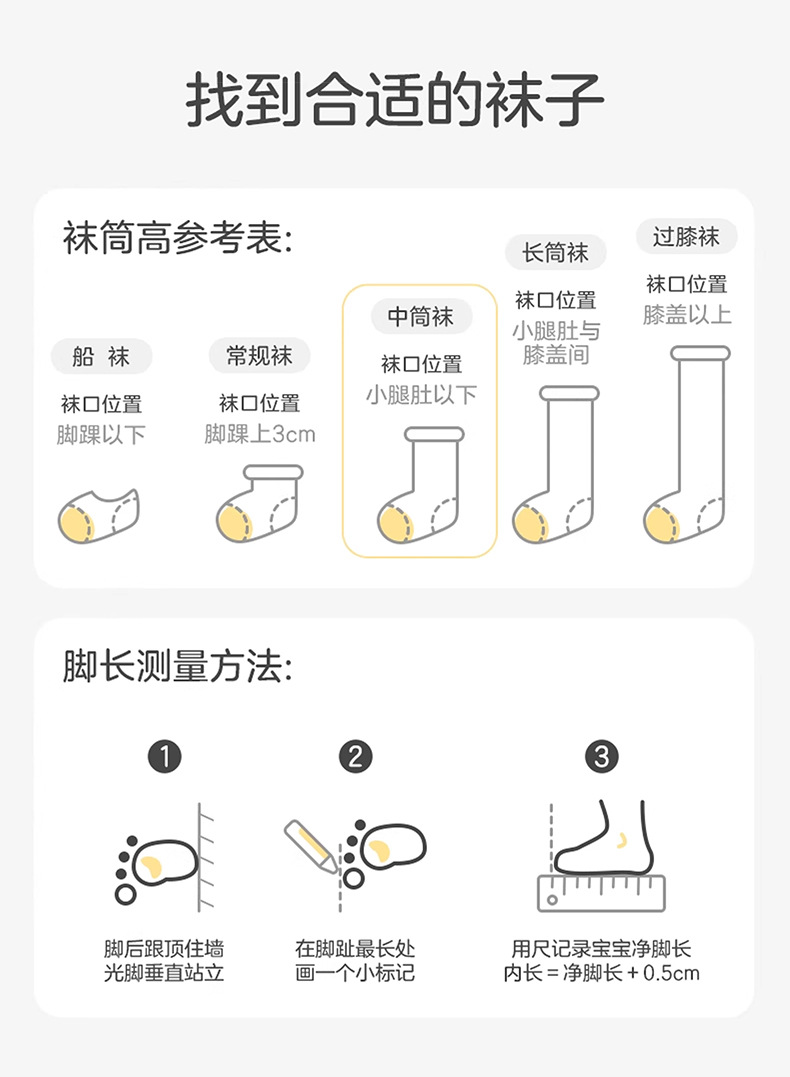 找到合适的袜子

袜筒高参考表:

船 袜
袜口位置
脚踝以下

常规袜
袜口位置
脚踝上3cm

中筒袜
袜口位置
小腿肚以下

长筒袜
袜口位置
小腿肚与膝盖间

过膝袜
袜口位置
膝盖以上

脚长测量方法:

1
脚后跟顶住墙
光脚垂直站立

2
在脚趾最长处
画一个小标记

3
用尺记录宝宝净脚长
内长 = 净脚长 + 0.5cm