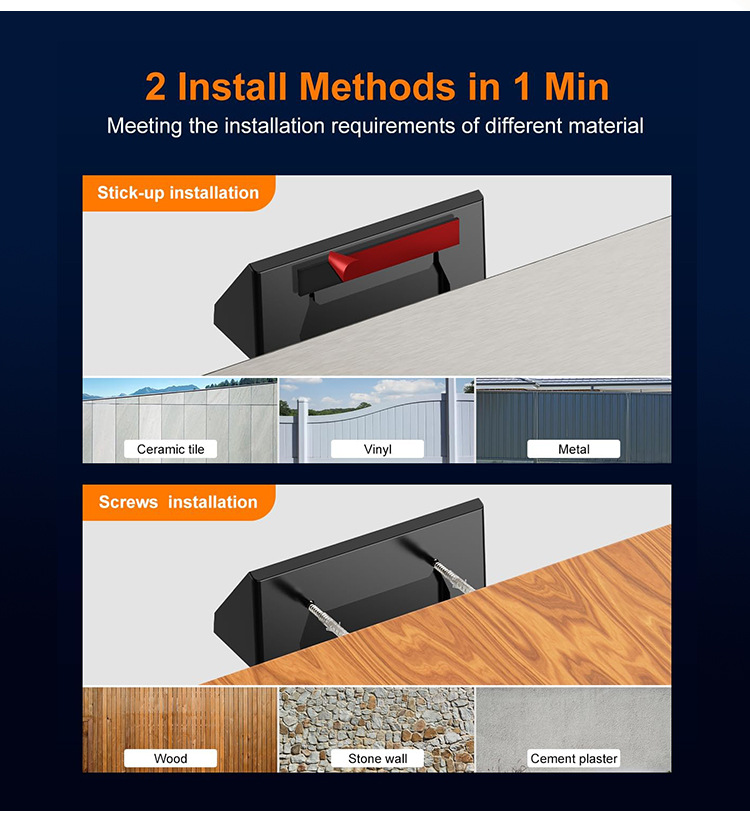 2 Install Methods in 1 Min
Meeting the installation requirements of different material

Stick-up installation

Ceramic tile

Vinyl

Metal

Screws installation

Wood

Stone wall

Cement plaster