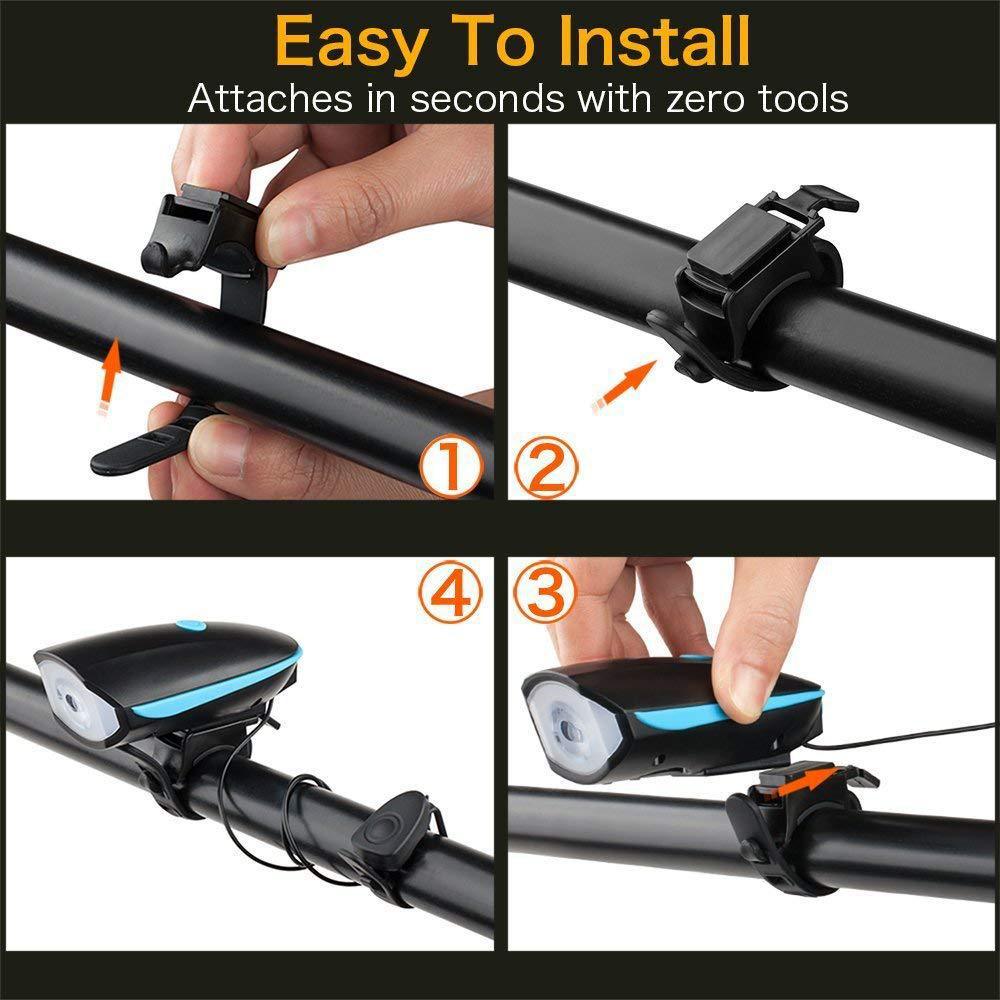 Easy To Install
Attaches in seconds with zero tools

①

②

④

③