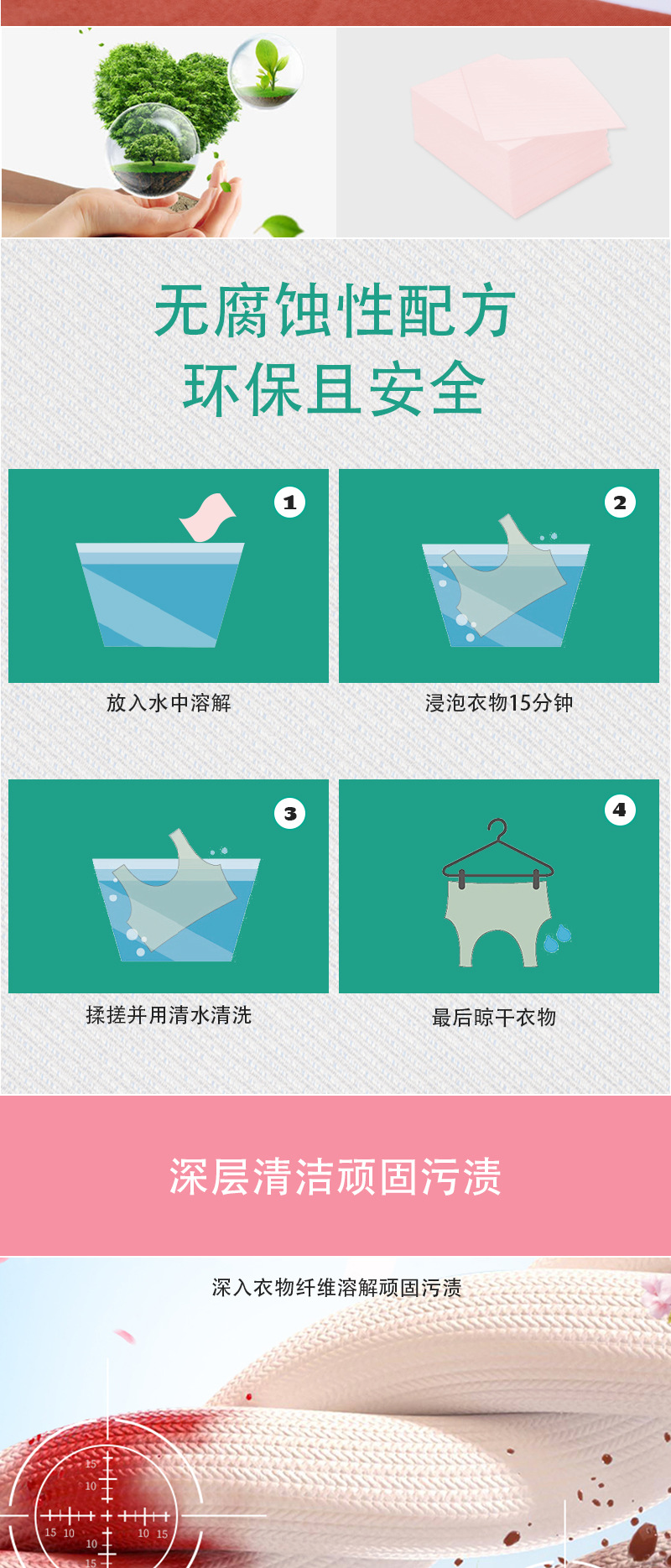 无腐蚀性配方
环保且安全

1
放入水中溶解

2
浸泡衣物15分钟

3
揉搓并用清水清洗

4
最后晾干衣物

深层清洁顽固污渍

深入衣物纤维溶解顽固污渍

15
10
15 10
10 15
10
15