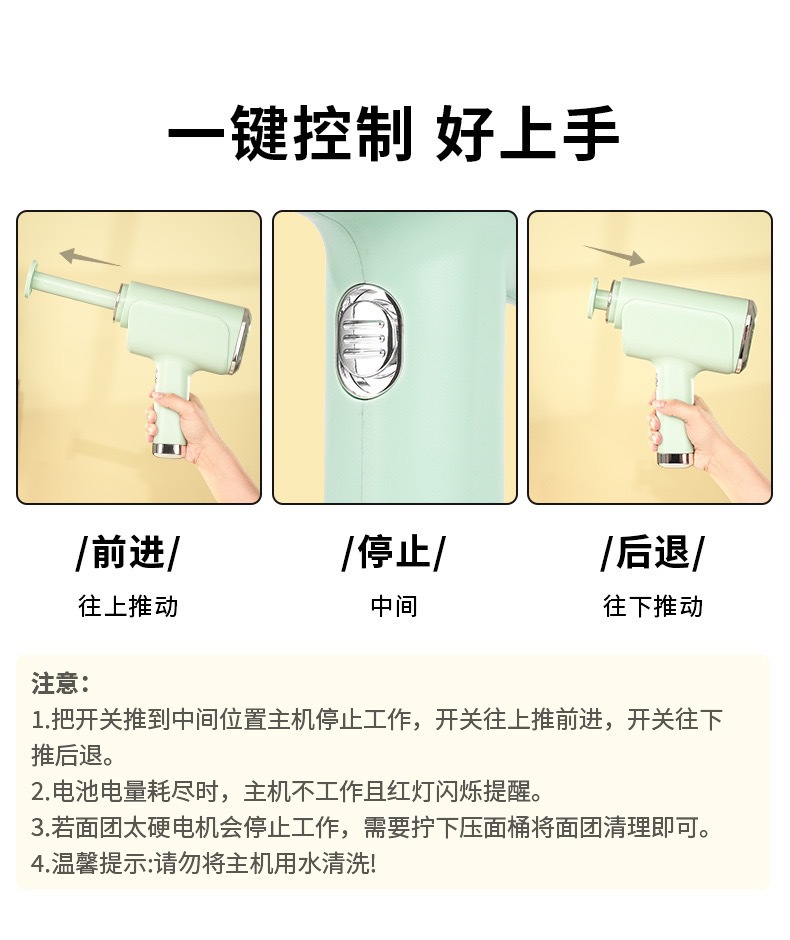 一键控制 好上手

/前进/
往上推动

/停止/
中间

/后退/
往下推动

注意：
1.把开关推到中间位置主机停止工作，开关往上推前进，开关往下推后退。
2.电池电量耗尽时，主机不工作且红灯闪烁提醒。
3.若面团太硬电机会停止工作，需要拧下压面桶将面团清理即可。
4.温馨提示:请勿将主机用水清洗!