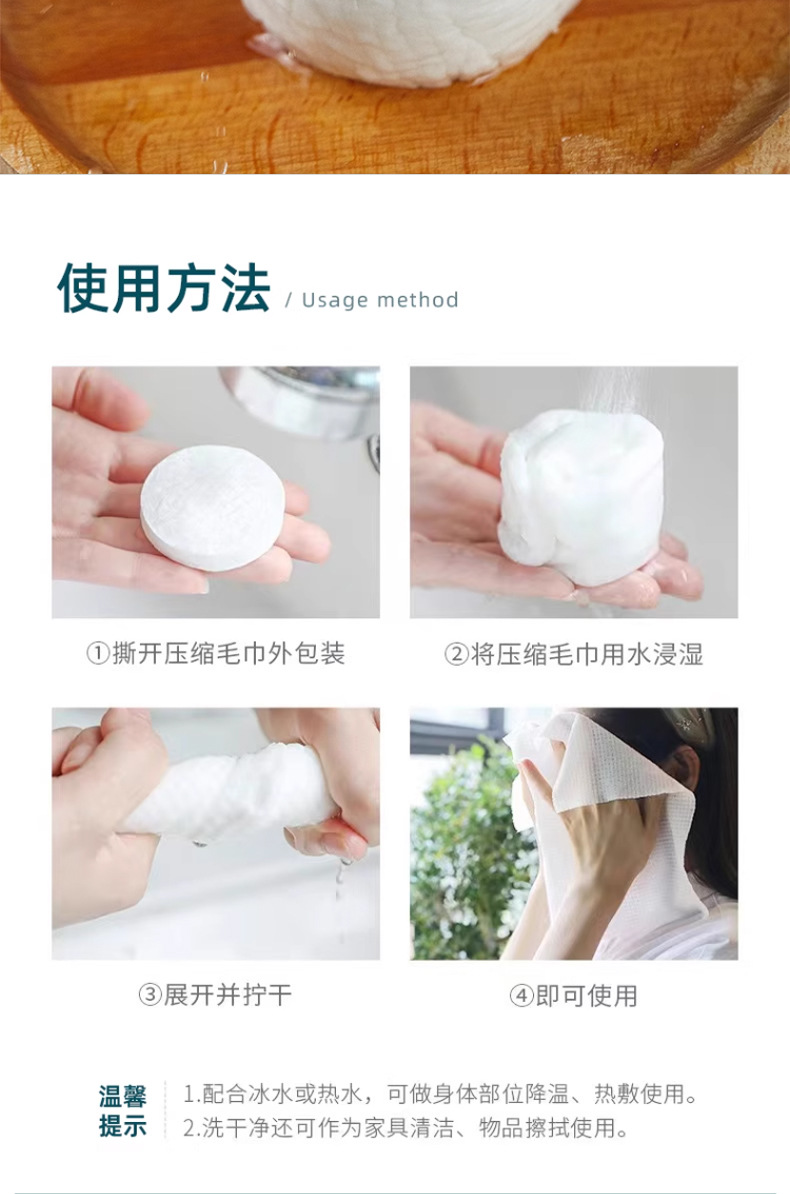 使用方法 / Usage method

①撕开压缩毛巾外包装

②将压缩毛巾用水浸湿

③展开并拧干

④即可使用

温馨提示

1.配合冰水或热水，可做身体部位降温、热敷使用。
2.洗干净还可作为家具清洁、物品擦拭使用。