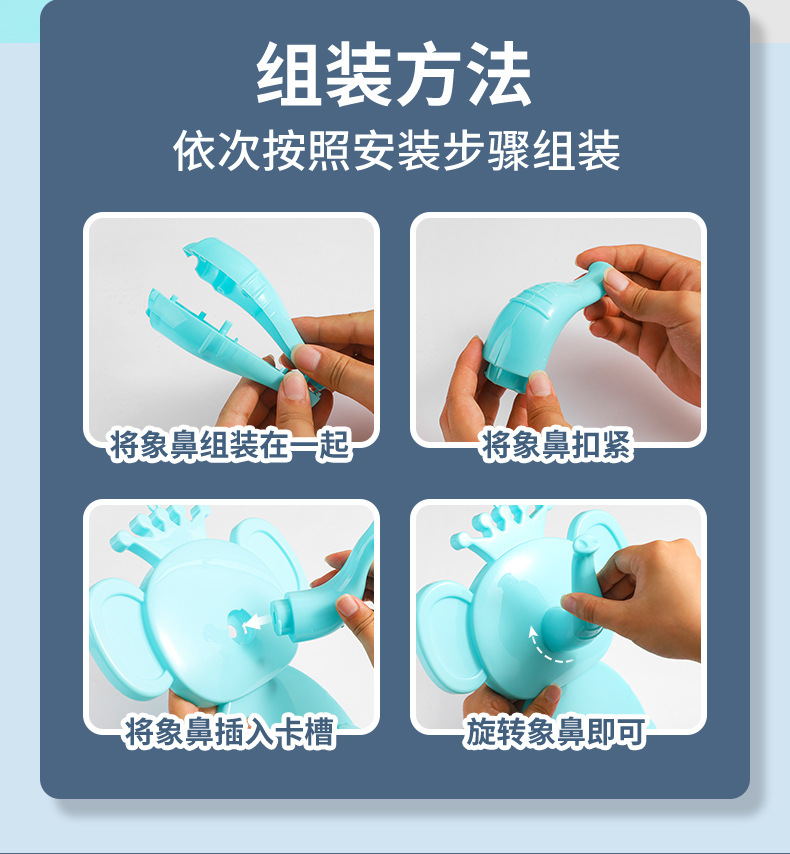 组装方法
依次按照安装步骤组装

将象鼻组装在一起

将象鼻扣紧

将象鼻插入卡槽

旋转象鼻即可