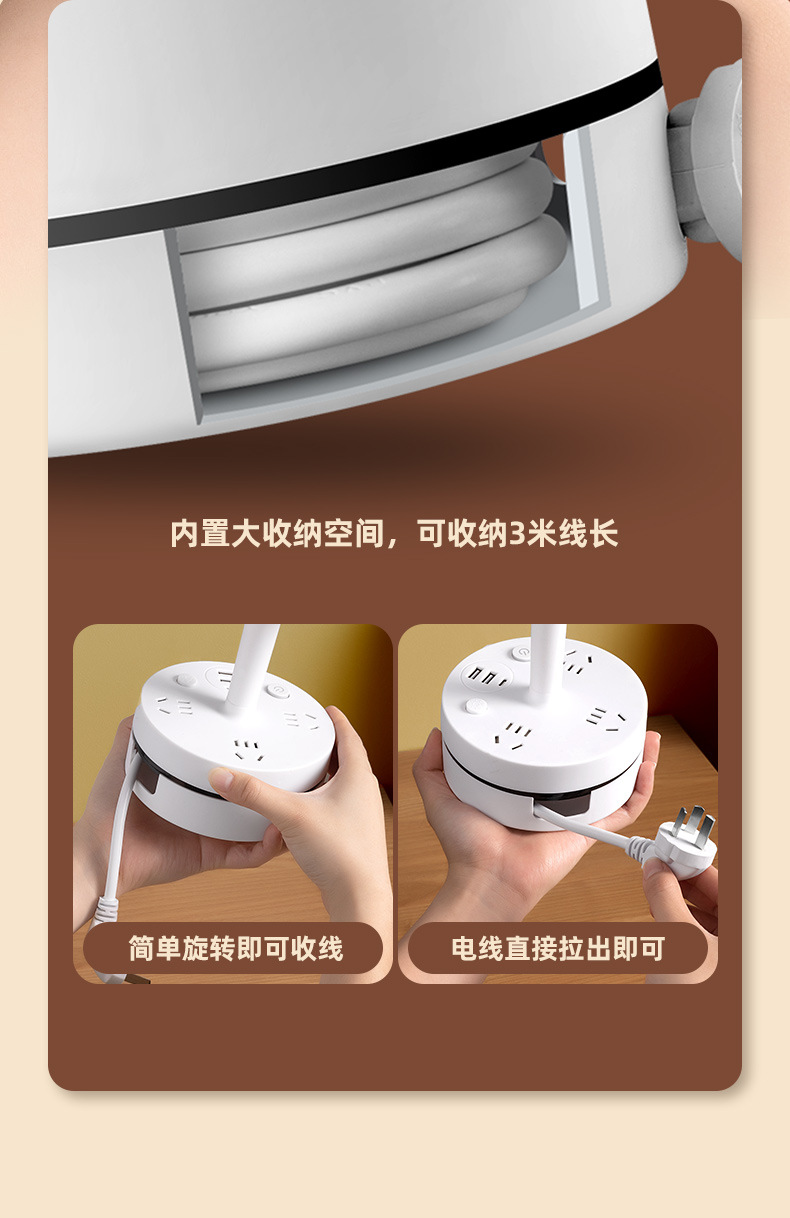 内置大收纳空间，可收纳3米线长

简单旋转即可收线

电线直接拉出即可