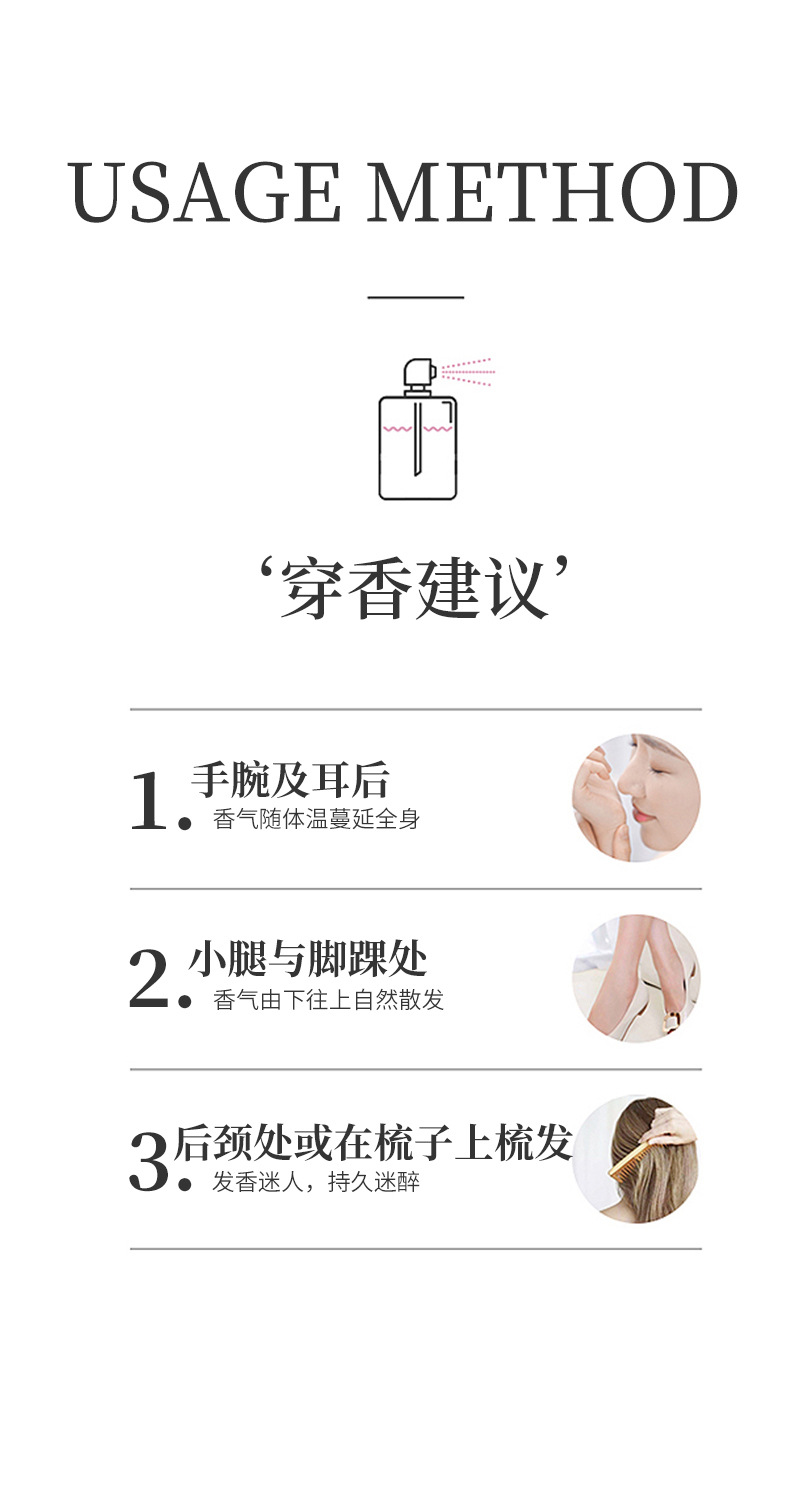 USAGE METHOD

‘穿香建议’

1. 手腕及耳后
香气随体温蔓延全身

2. 小腿与脚踝处
香气由下往上自然散发

3. 后颈处或在梳子上梳发
发香迷人，持久迷醉