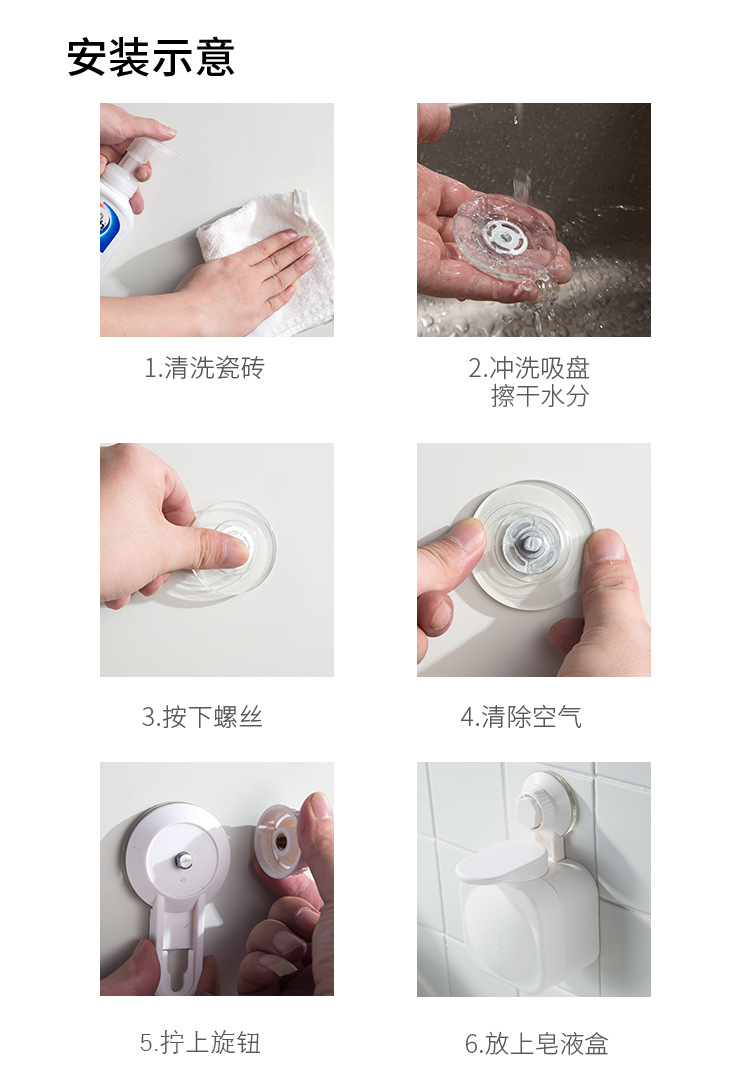 安装示意

1.清洗瓷砖

2.冲洗吸盘
擦干水分

3.按下螺丝

4.清除空气

5.拧上旋钮

6.放上皂液盒