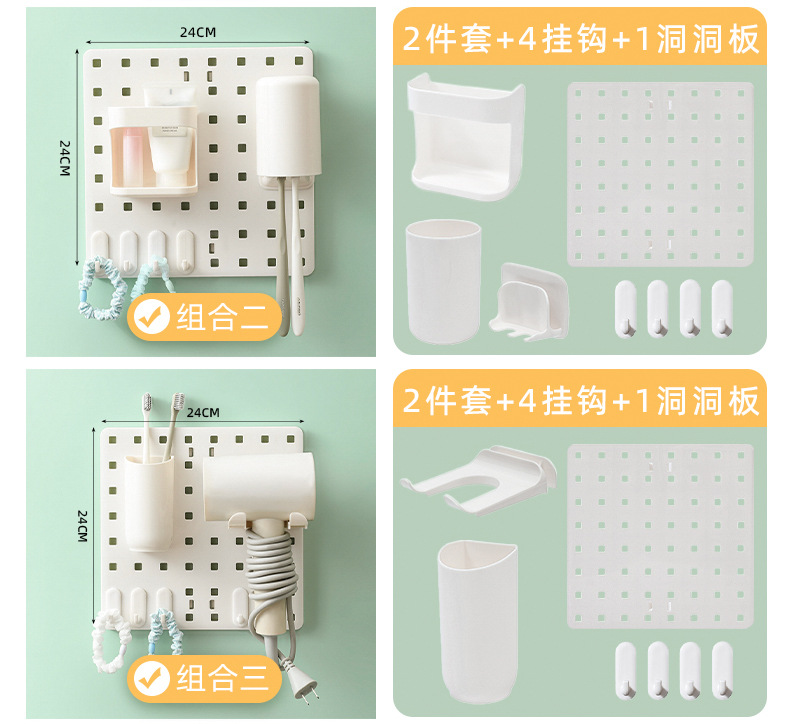 24CM
24CM
组合二

2件套+4挂钩+1洞洞板

24CM
24CM
组合三

2件套+4挂钩+1洞洞板