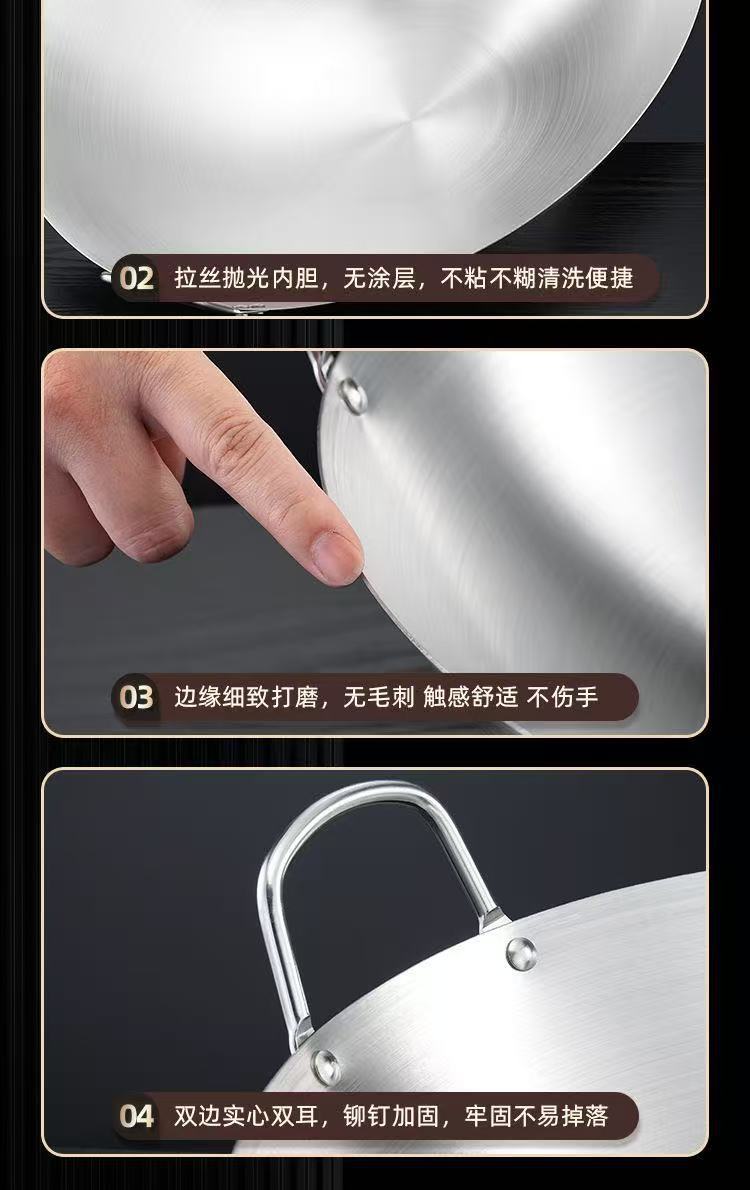 02 拉丝抛光内胆，无涂层，不粘不糊清洗便捷

03 边缘细致打磨，无毛刺 触感舒适 不伤手

04 双边实心双耳，铆钉加固，牢固不易掉落