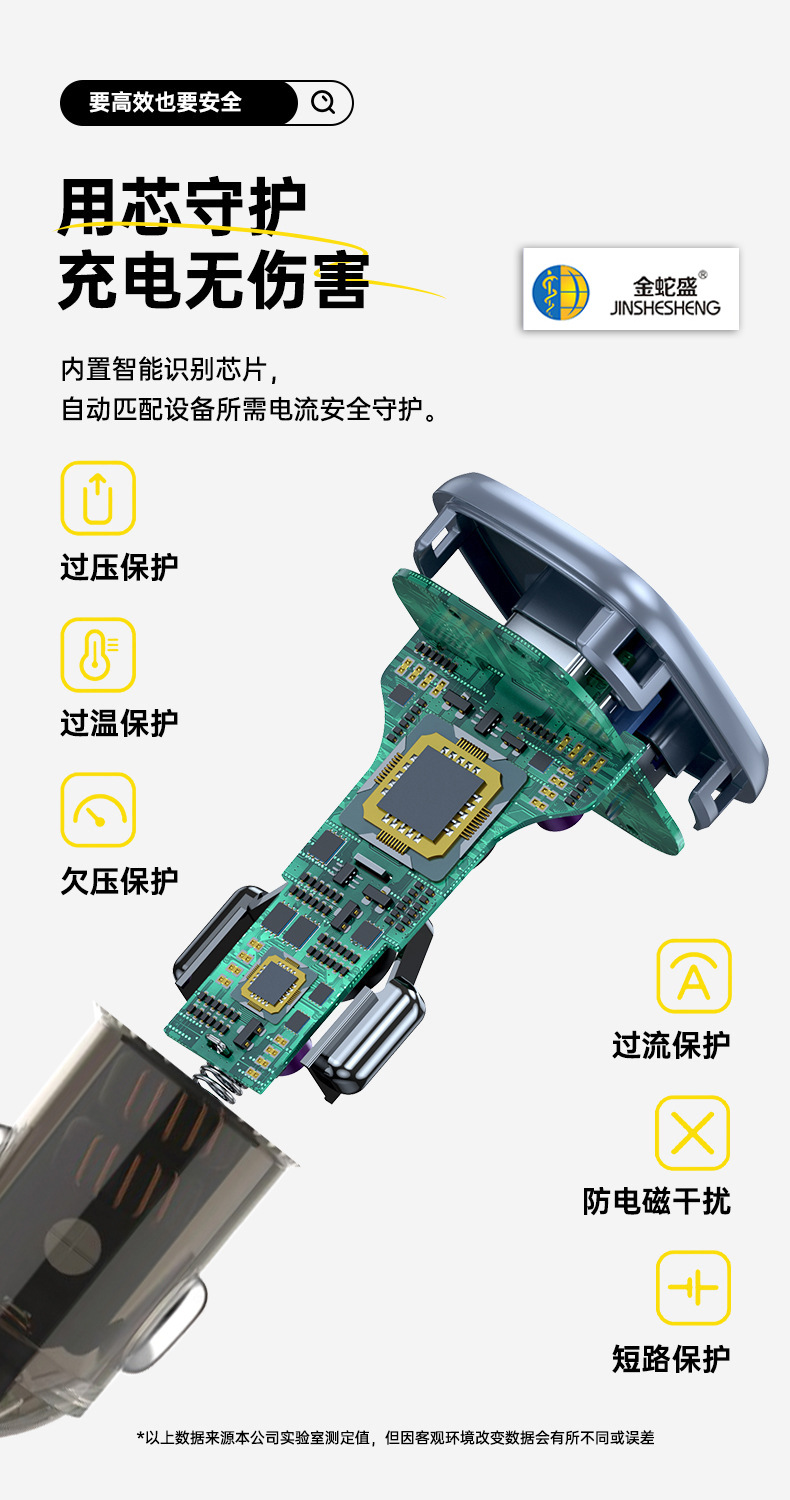 要高效也要安全

用芯守护
充电无伤害

金蛇盛®
JINSHESHENG

内置智能识别芯片，
自动匹配设备所需电流安全守护。

过压保护

过温保护

欠压保护

过流保护

防电磁干扰

短路保护

*以上数据来源本公司实验室测定值，但因客观环境改变数据会有所不同或误差