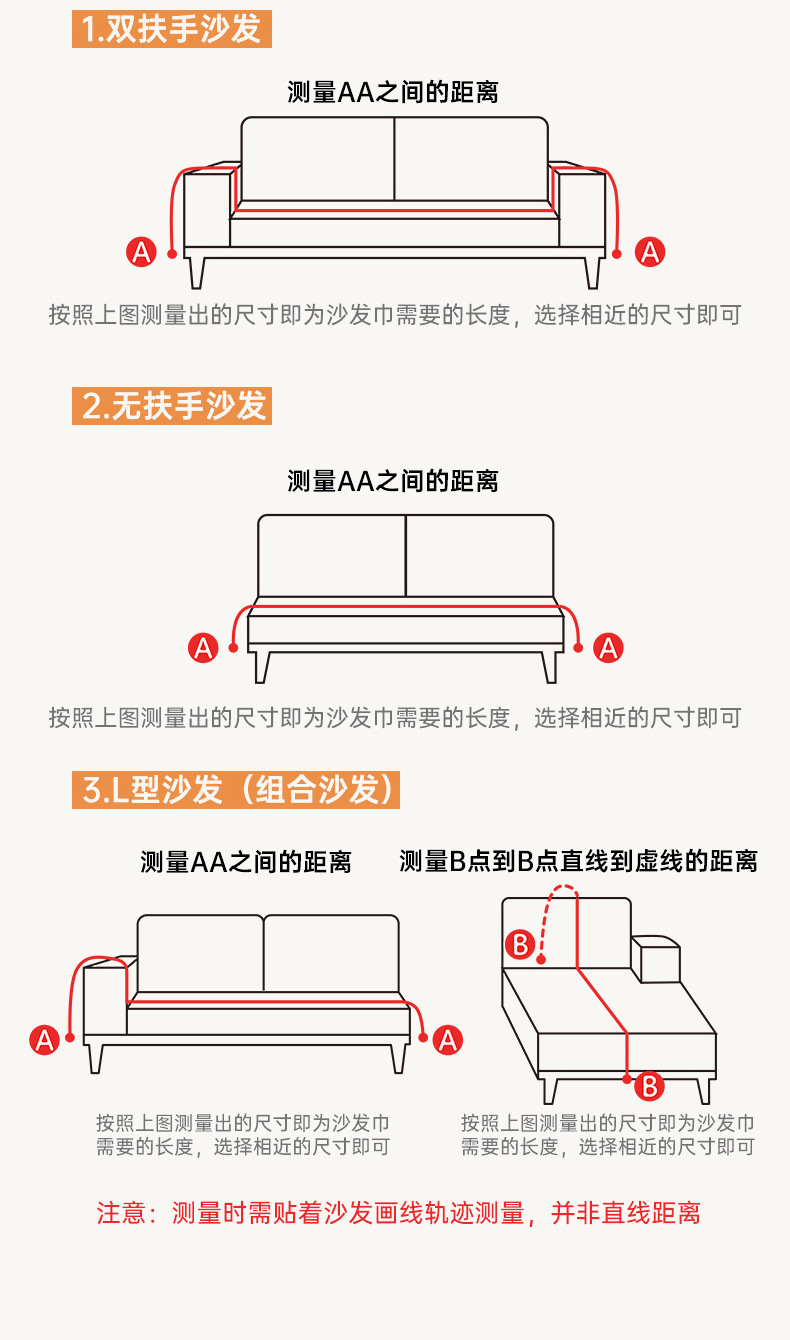 1.双扶手沙发

测量AA之间的距离

A A

按照上图测量出的尺寸即为沙发巾需要的长度，选择相近的尺寸即可

2.无扶手沙发

测量AA之间的距离

A A

按照上图测量出的尺寸即为沙发巾需要的长度，选择相近的尺寸即可

3.L型沙发（组合沙发）

测量AA之间的距离

A A

按照上图测量出的尺寸即为沙发巾需要的长度，选择相近的尺寸即可

测量B点到B点直线到虚线的距离

B B

按照上图测量出的尺寸即为沙发巾需要的长度，选择相近的尺寸即可

注意：测量时需贴着沙发画线轨迹测量，并非直线距离