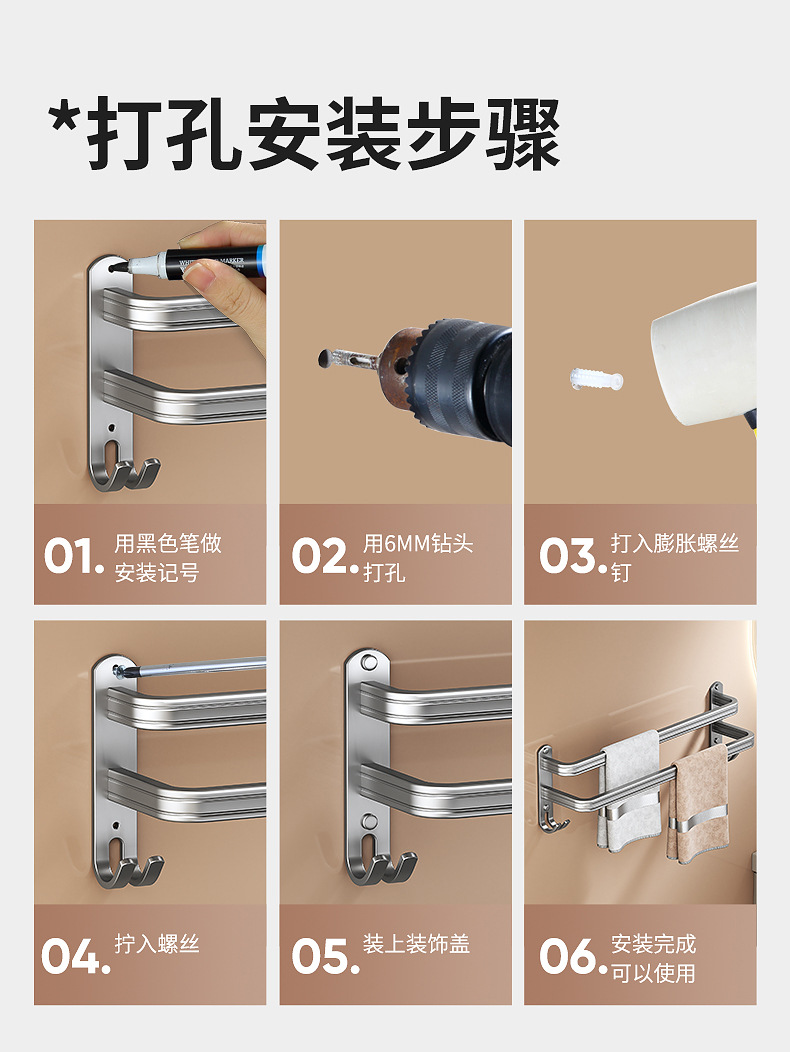 *打孔安装步骤

WHITEBOARD MARKER

01. 用黑色笔做安装记号

02. 用6MM钻头打孔

03. 打入膨胀螺丝钉

04. 拧入螺丝

05. 装上装饰盖

06. 安装完成可以使用