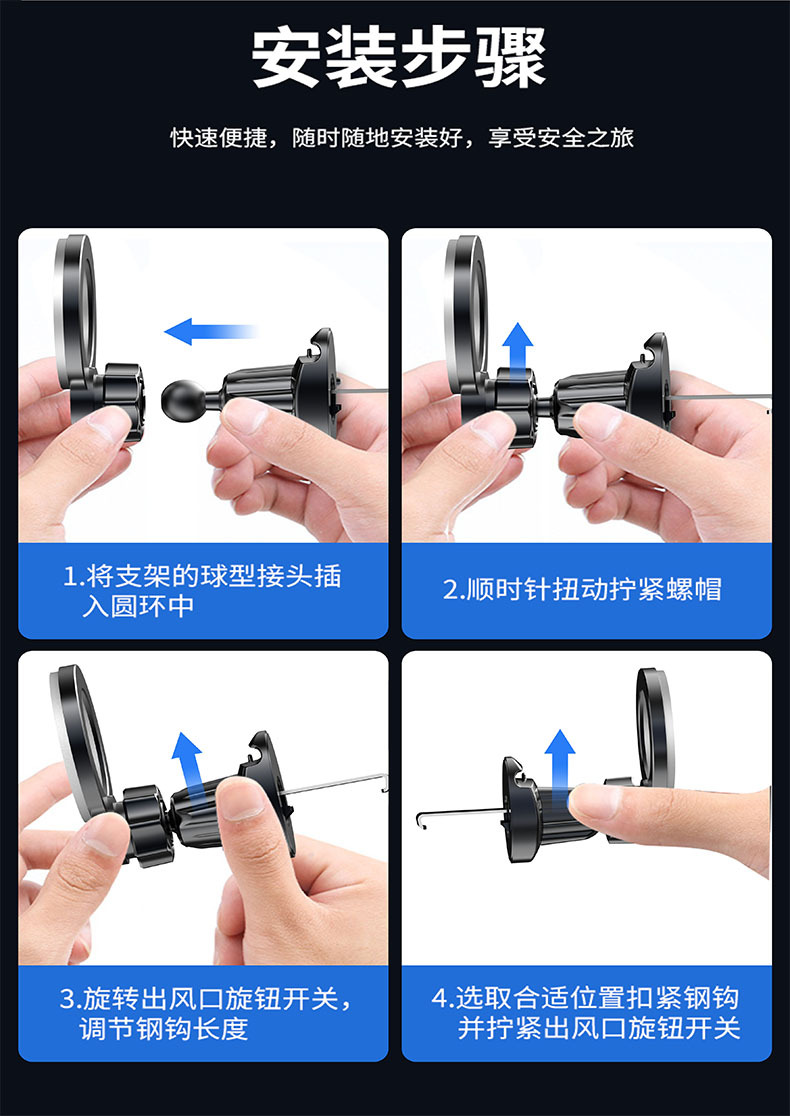 安装步骤

快速便捷，随时随地安装好，享受安全之旅

1.将支架的球型接头插入圆环中

2.顺时针扭动拧紧螺帽

3.旋转出风口旋钮开关，调节钢钩长度

4.选取合适位置扣紧钢钩并拧紧出风口旋钮开关