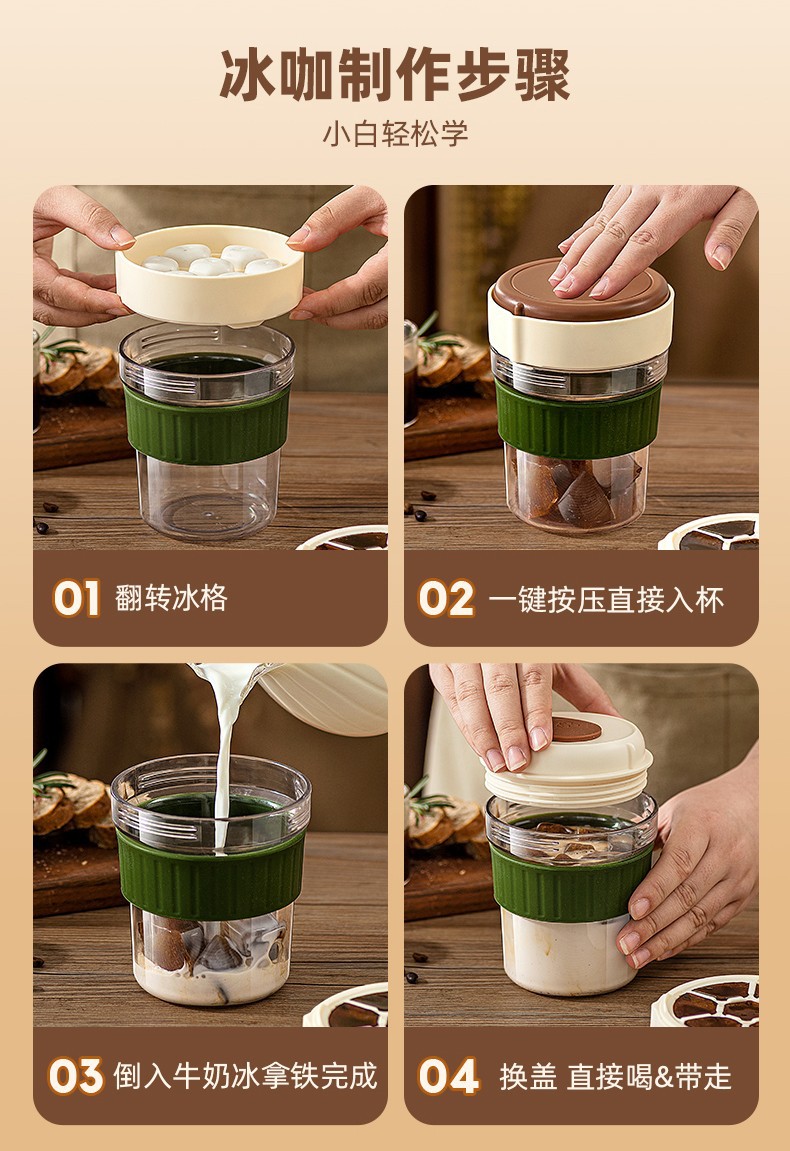 冰咖制作步骤

小白轻松学

01 翻转冰格

02 一键按压直接入杯

03 倒入牛奶冰拿铁完成

04 换盖 直接喝&带走