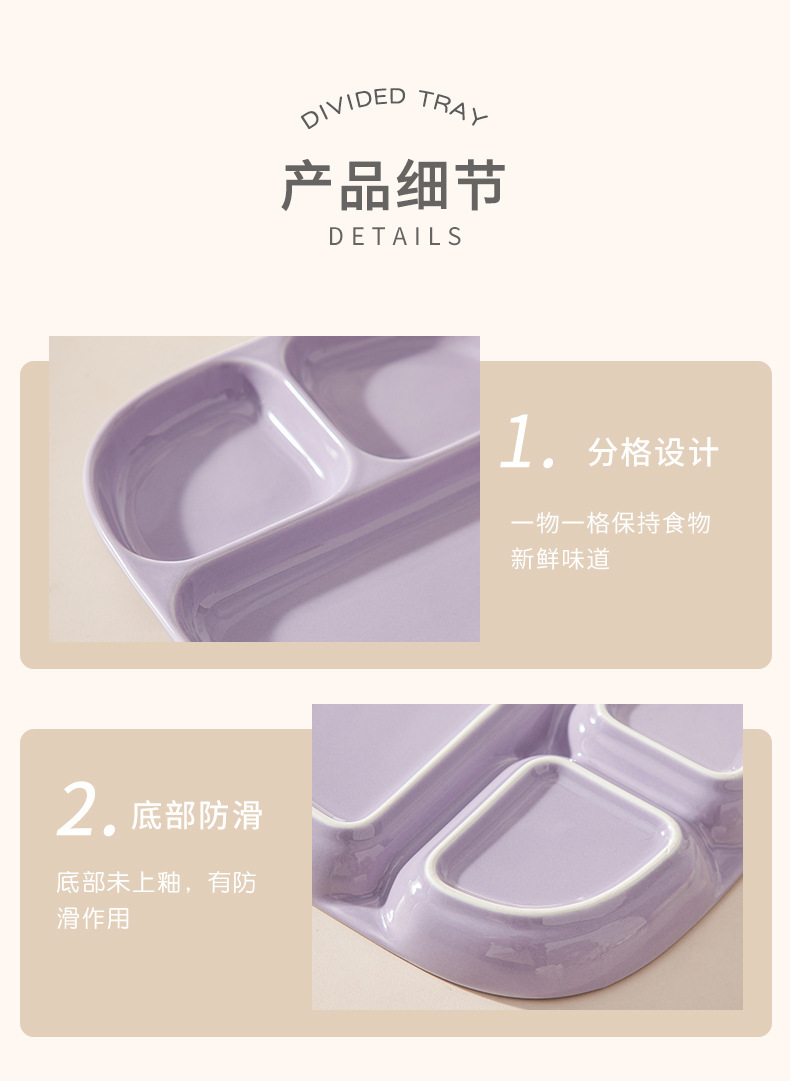 DIVIDED TRAY
产品细节
DETAILS

1. 分格设计

一物一格保持食物新鲜味道

2. 底部防滑

底部未上釉，有防滑作用