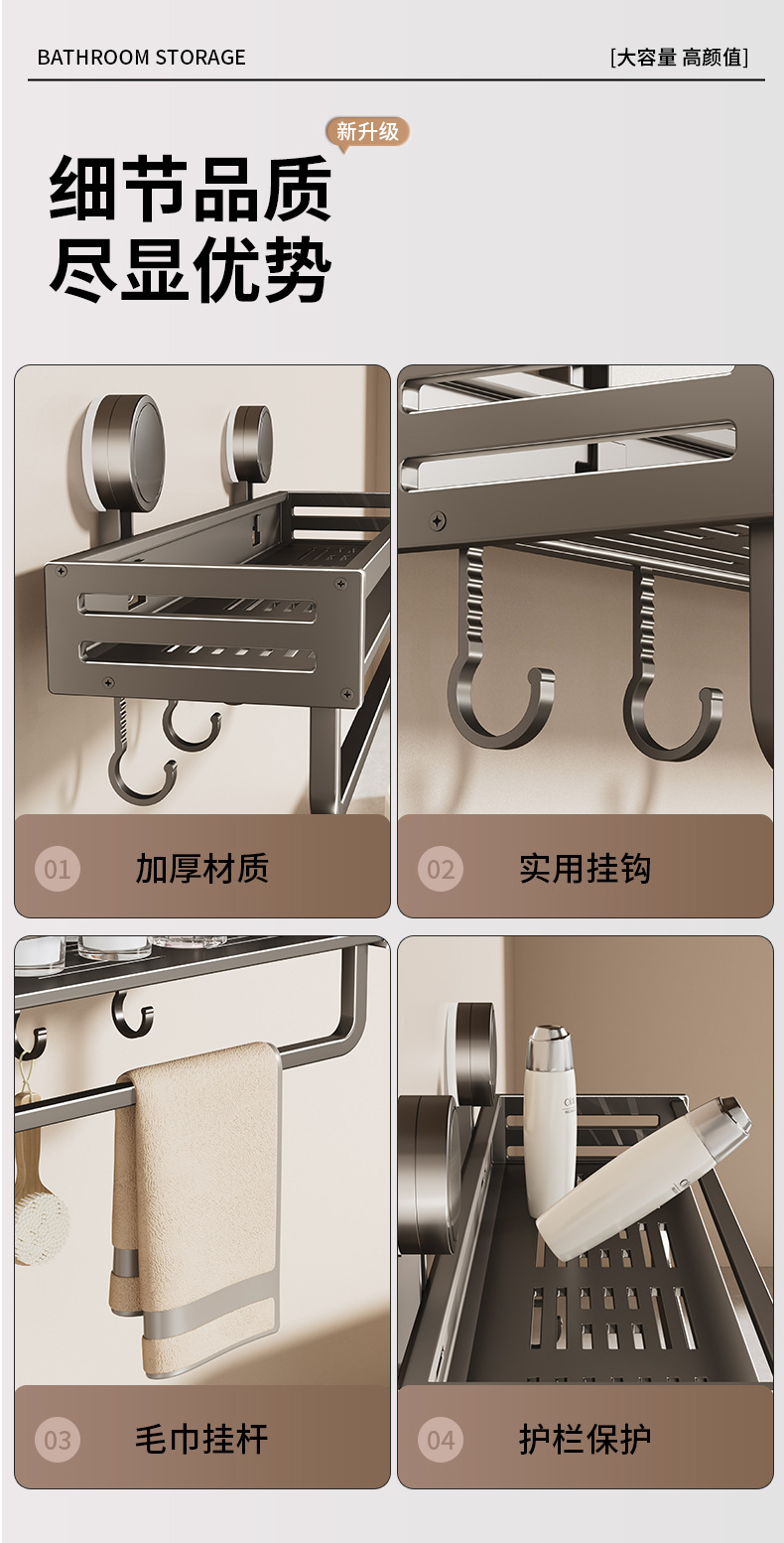 BATHROOM STORAGE

[大容量 高颜值]

新升级

细节品质
尽显优势

01 加厚材质

02 实用挂钩

03 毛巾挂杆

04 护栏保护