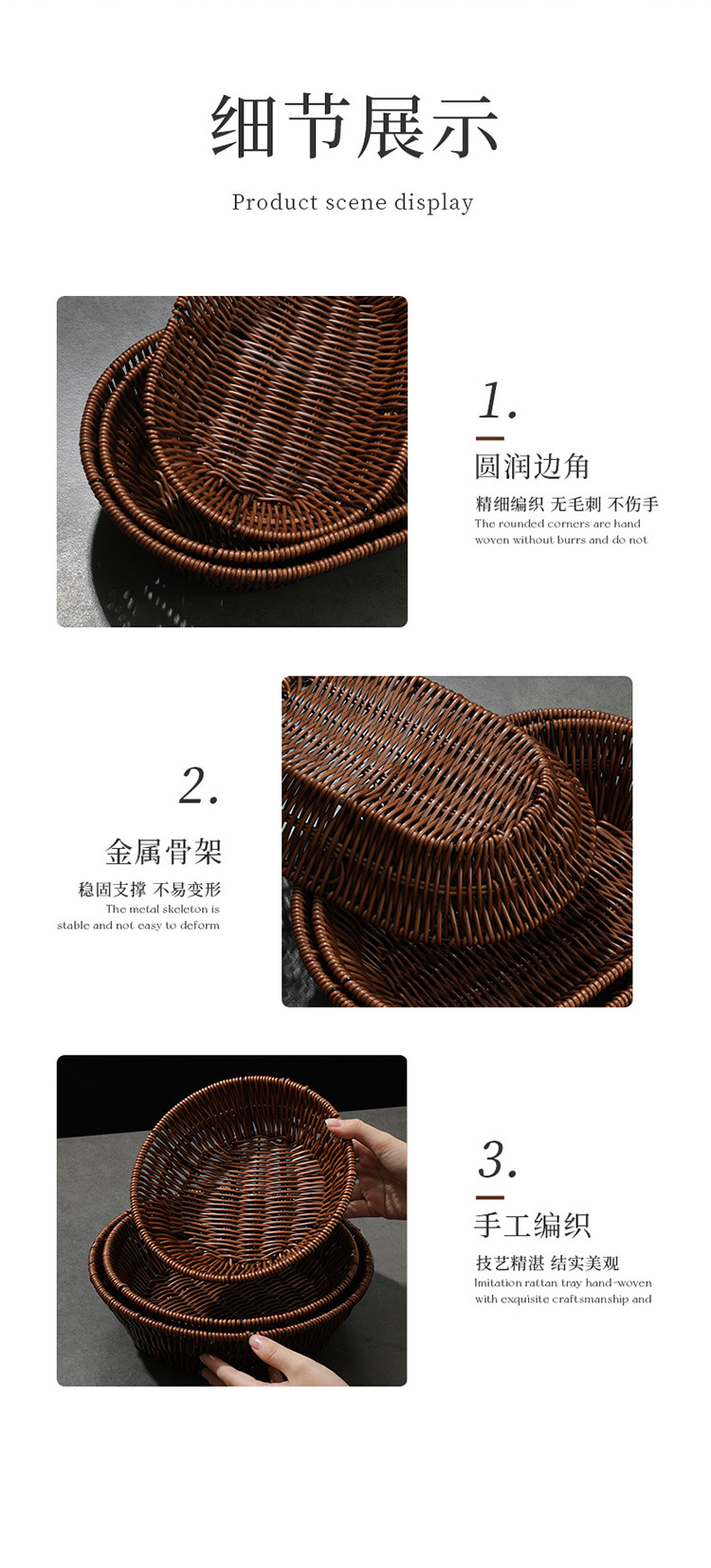 细节展示

Product scene display

1.

圆润边角

精细编织 无毛刺 不伤手

The rounded corners are hand woven without burrs and do not

2.

金属骨架

稳固支撑 不易变形

The metal skeleton is stable and not easy to deform

3.

手工编织

技艺精湛 结实美观

Imitation rattan tray hand-woven with exquisite craftsmanship and