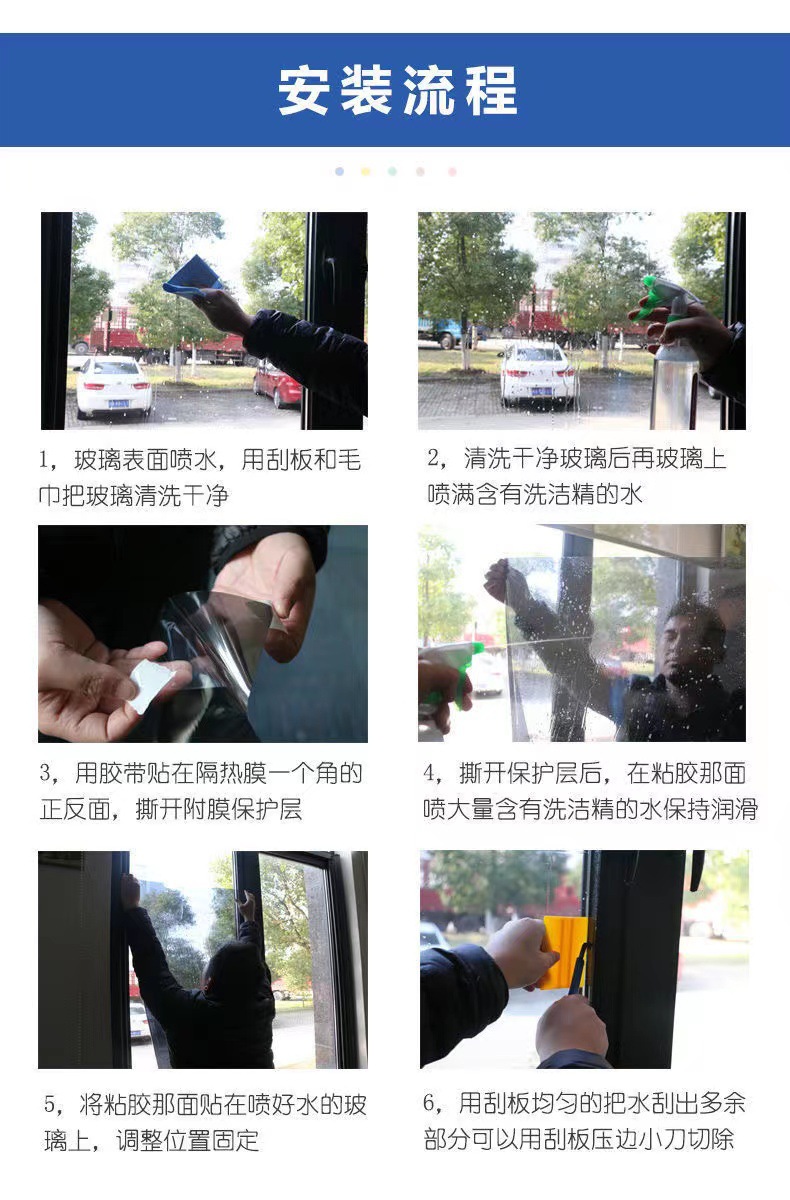 安装流程

1，玻璃表面喷水，用刮板和毛巾把玻璃清洗干净

2，清洗干净玻璃后再玻璃上喷满含有洗洁精的水

3，用胶带贴在隔热膜一个角的正反面，撕开附膜保护层

4，撕开保护层后，在粘胶那面喷大量含有洗洁精的水保持润滑

5，将粘胶那面贴在喷好水的玻璃上，调整位置固定

6，用刮板均匀的把水刮出多余部分可以用刮板压边小刀切除