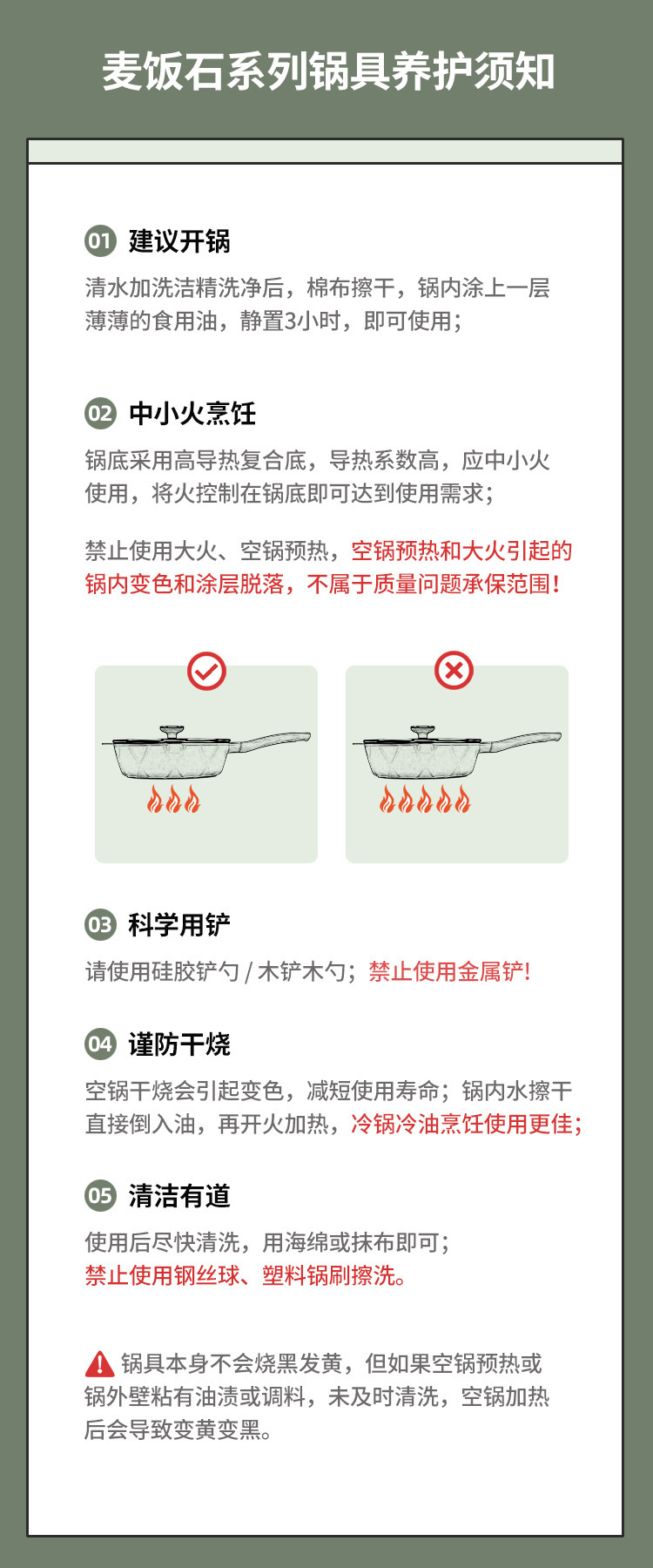 麦饭石系列锅具养护须知

01 建议开锅

清水加洗洁精洗净后，棉布擦干，锅内涂上一层薄薄的食用油，静置3小时，即可使用；

02 中小火烹饪

锅底采用高导热复合底，导热系数高，应中小火使用，将火控制在锅底即可达到使用需求；

禁止使用大火、空锅预热，空锅预热和大火引起的锅内变色和涂层脱落，不属于质量问题承保范围！

03 科学用铲

请使用硅胶铲勺 / 木铲木勺；禁止使用金属铲!

04 谨防干烧

空锅干烧会引起变色，减短使用寿命；锅内水擦干直接倒入油，再开火加热，冷锅冷油烹饪使用更佳；

05 清洁有道

使用后尽快清洗，用海绵或抹布即可；
禁止使用钢丝球、塑料锅刷擦洗。

锅具本身不会烧黑发黄，但如果空锅预热或锅外壁粘有油渍或调料，未及时清洗，空锅加热后会导致变黄变黑。