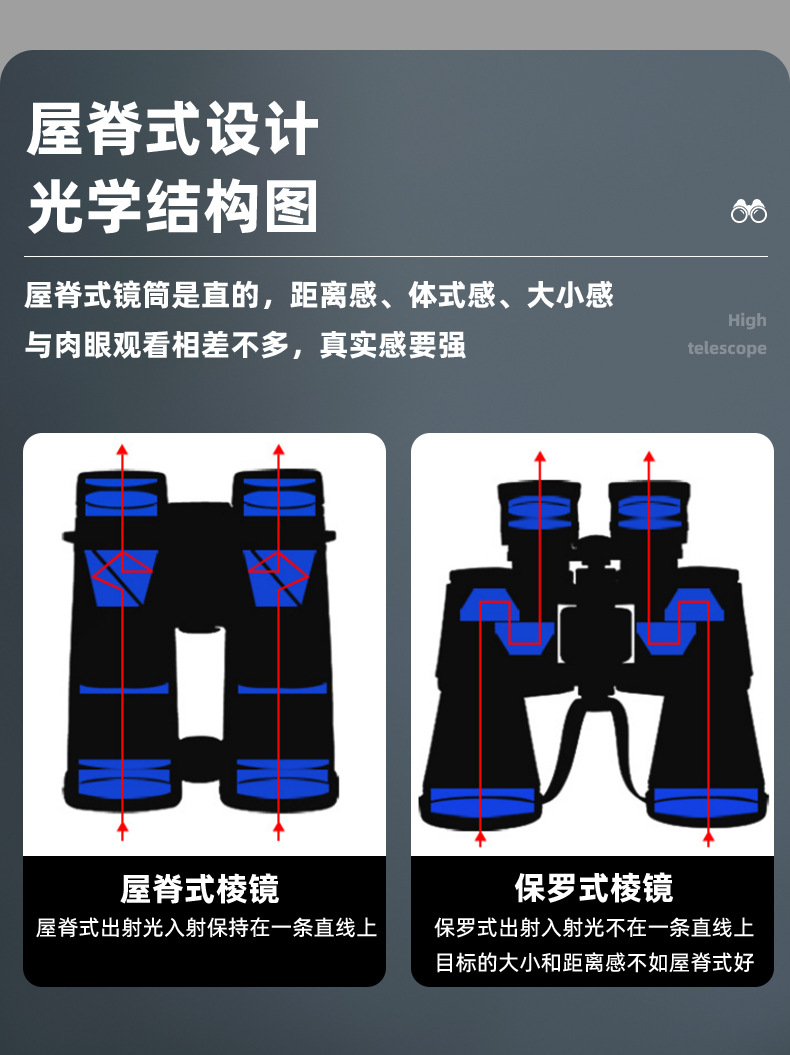 屋脊式设计
光学结构图

屋脊式镜筒是直的，距离感、体式感、大小感
与肉眼观看相差不多，真实感要强

High
telescope

屋脊式棱镜
屋脊式出射光入射保持在一条直线上

保罗式棱镜
保罗式出射入射光不在一条直线上
目标的大小和距离感不如屋脊式好