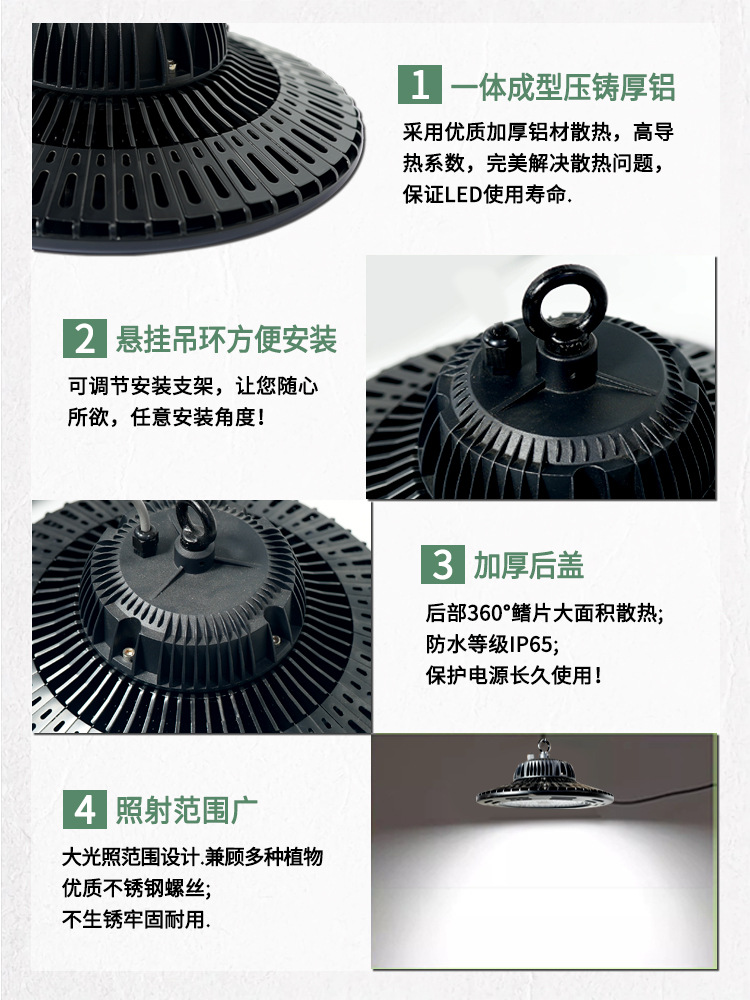 1 一体成型压铸厚铝

采用优质加厚铝材散热，高导热系数，完美解决散热问题，保证LED使用寿命.

2 悬挂吊环方便安装

可调节安装支架，让您随心所欲，任意安装角度！

3 加厚后盖

后部360°鳍片大面积散热;
防水等级IP65;
保护电源长久使用！

4 照射范围广

大光照范围设计.兼顾多种植物
优质不锈钢螺丝;
不生锈牢固耐用.