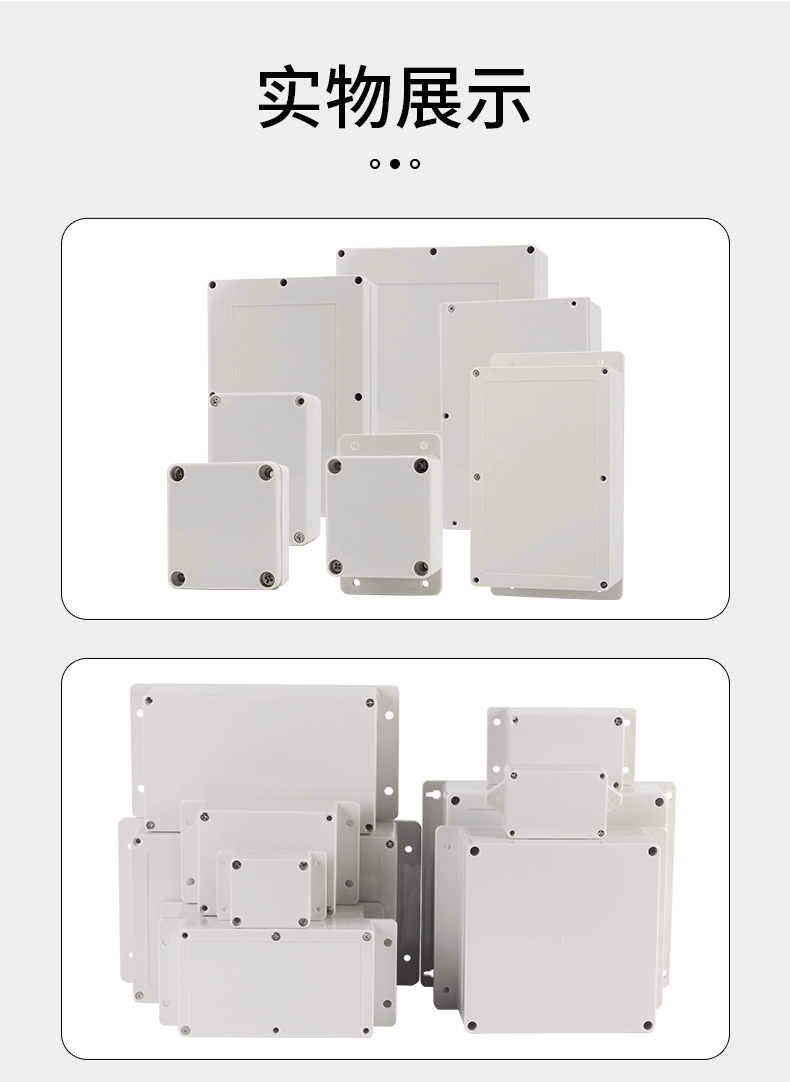 实物展示