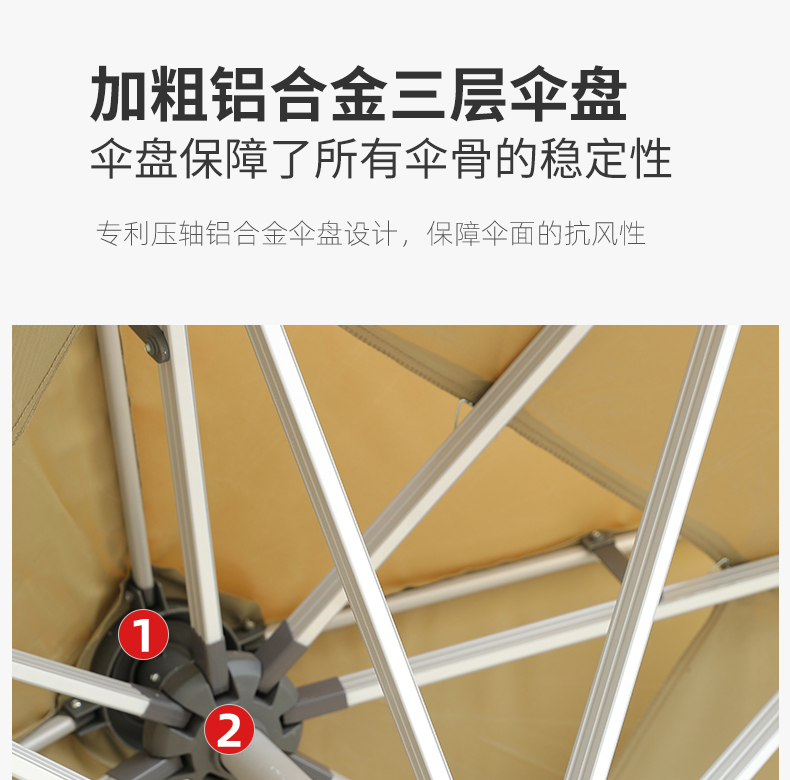 加粗铝合金三层伞盘
伞盘保障了所有伞骨的稳定性

专利压轴铝合金伞盘设计，保障伞面的抗风性

1

2