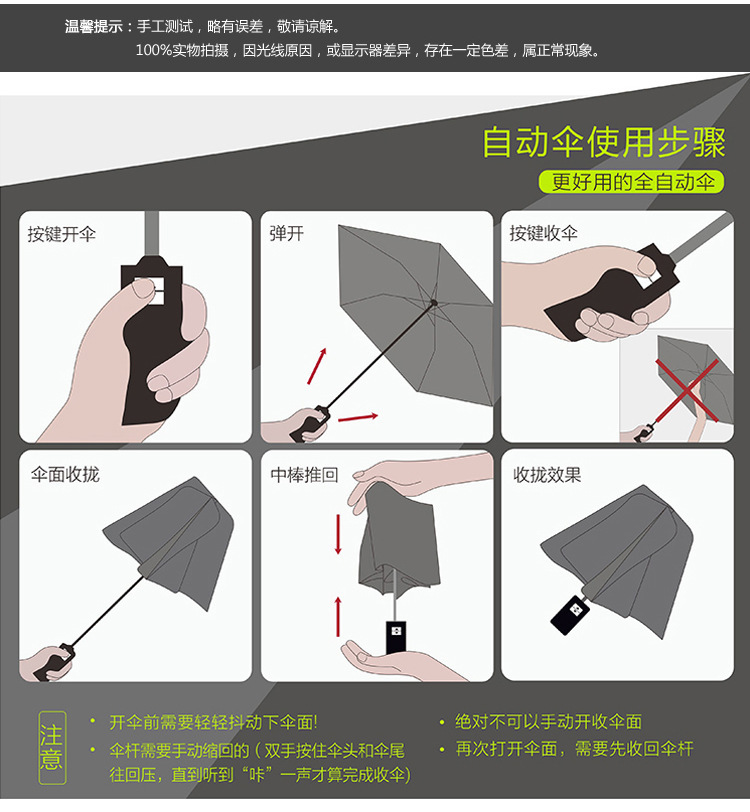 温馨提示：手工测试，略有误差，敬请谅解。
100%实物拍摄，因光线原因，或显示器差异，存在一定色差，属正常现象。

自动伞使用步骤
更好用的全自动伞

按键开伞

弹开

按键收伞

伞面收拢

中棒推回

收拢效果

注意

• 开伞前需要轻轻抖动下伞面!
• 伞杆需要手动缩回的（双手按住伞头和伞尾往回压，直到听到“咔”一声才算完成收伞）
• 绝对不可以手动开收伞面
• 再次打开伞面，需要先收回伞杆