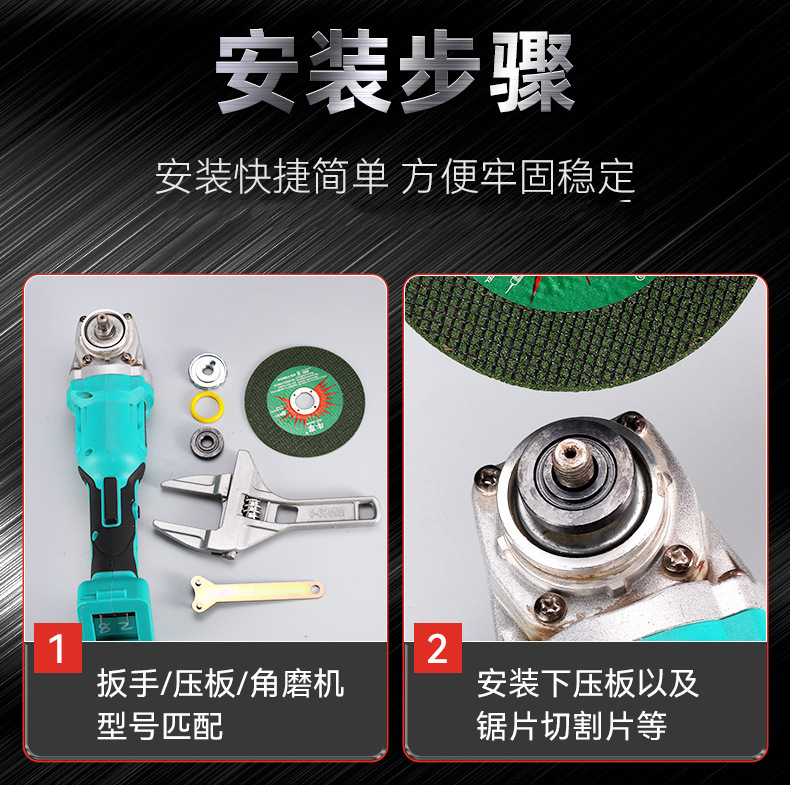 安装步骤

安装快捷简单 方便牢固稳定

1

扳手/压板/角磨机型号匹配

2

安装下压板以及锯片切割片等