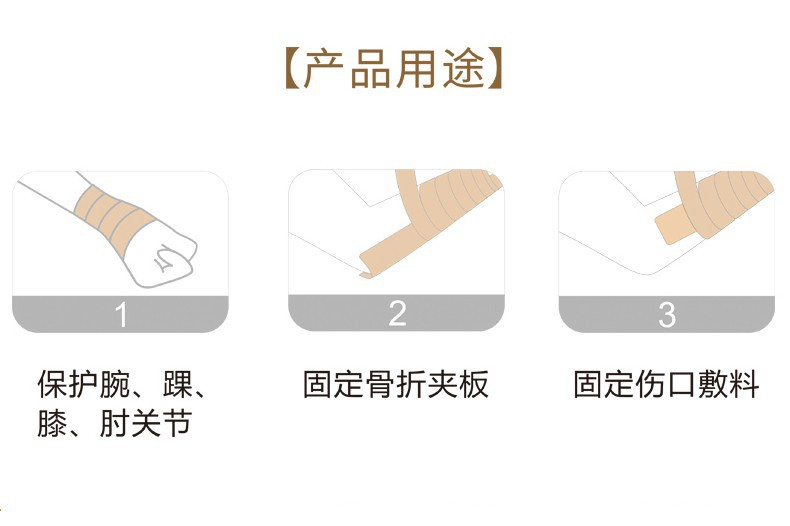 【产品用途】

1

保护腕、踝、膝、肘关节

2

固定骨折夹板

3

固定伤口敷料