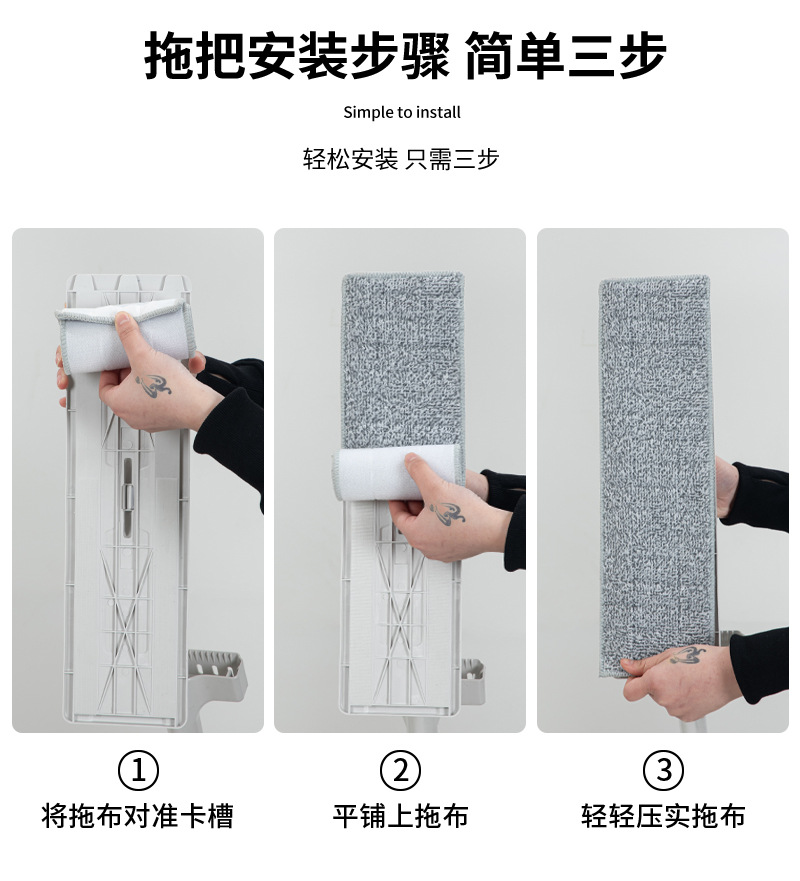 拖把安装步骤 简单三步

Simple to install

轻松安装 只需三步

①
将拖布对准卡槽

②
平铺上拖布

③
轻轻压实拖布