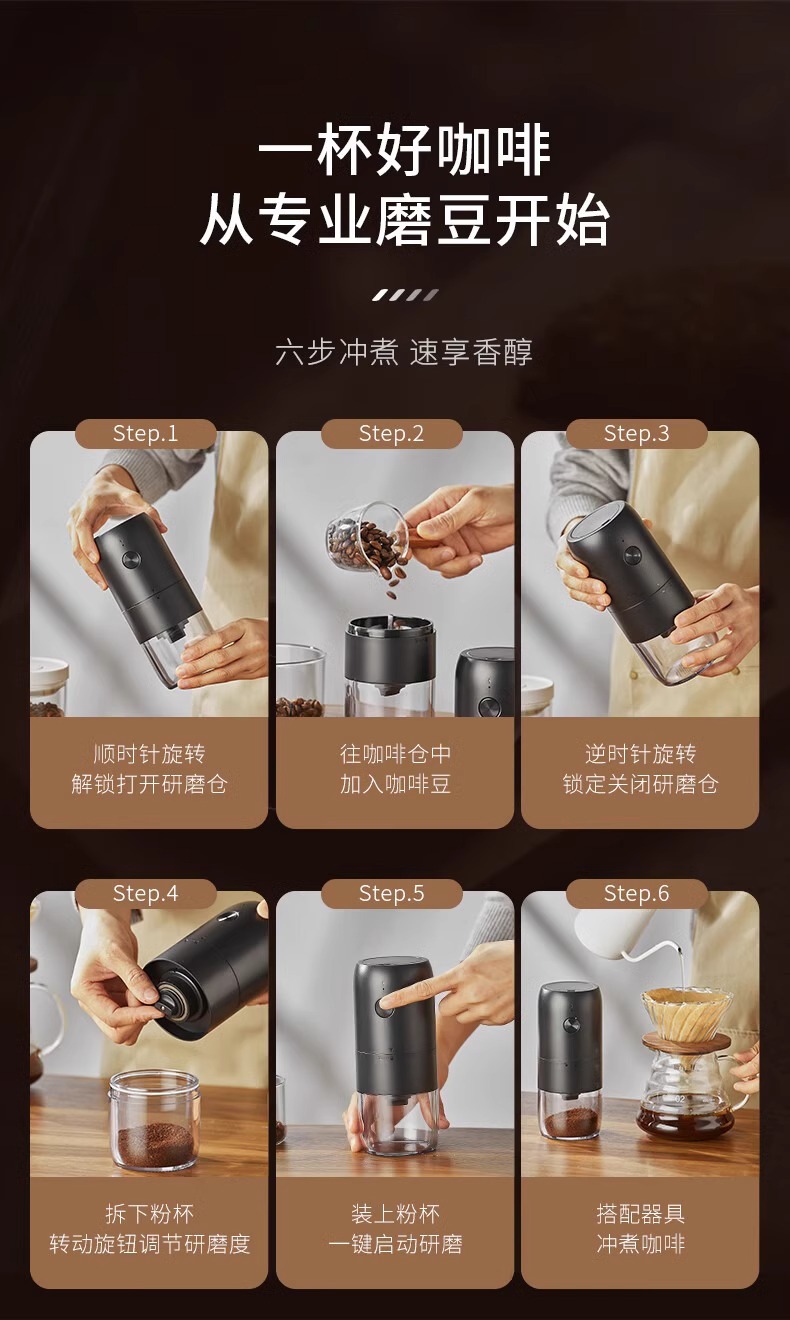 一杯好咖啡
从专业磨豆开始

六步冲煮 速享香醇

Step.1
顺时针旋转
解锁打开研磨仓

Step.2
往咖啡仓中
加入咖啡豆

Step.3
逆时针旋转
锁定关闭研磨仓

Step.4
拆下粉杯
转动旋钮调节研磨度

Step.5
装上粉杯
一键启动研磨

Step.6
搭配器具
冲煮咖啡