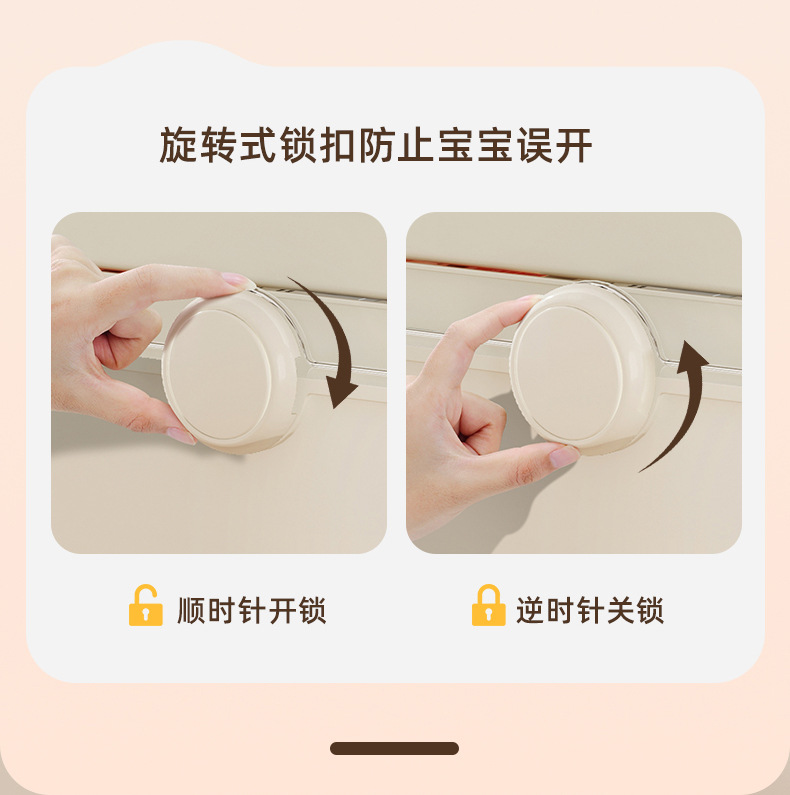 旋转式锁扣防止宝宝误开

顺时针开锁

逆时针关锁