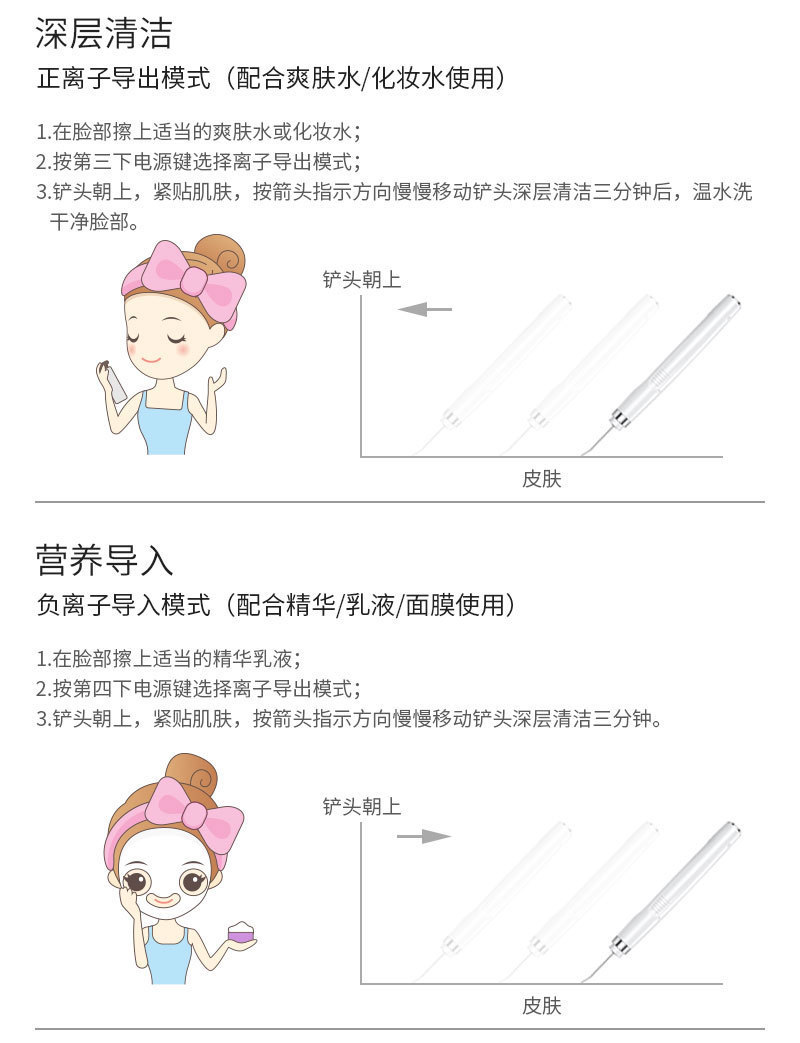 深层清洁
正离子导出模式（配合爽肤水/化妆水使用）

1.在脸部擦上适当的爽肤水或化妆水；
2.按第三下电源键选择离子导出模式；
3.铲头朝上，紧贴肌肤，按箭头指示方向慢慢移动铲头深层清洁三分钟后，温水洗干净脸部。

铲头朝上
皮肤

营养导入
负离子导入模式（配合精华/乳液/面膜使用）

1.在脸部擦上适当的精华乳液；
2.按第四下电源键选择离子导出模式；
3.铲头朝上，紧贴肌肤，按箭头指示方向慢慢移动铲头深层清洁三分钟。

铲头朝上
皮肤