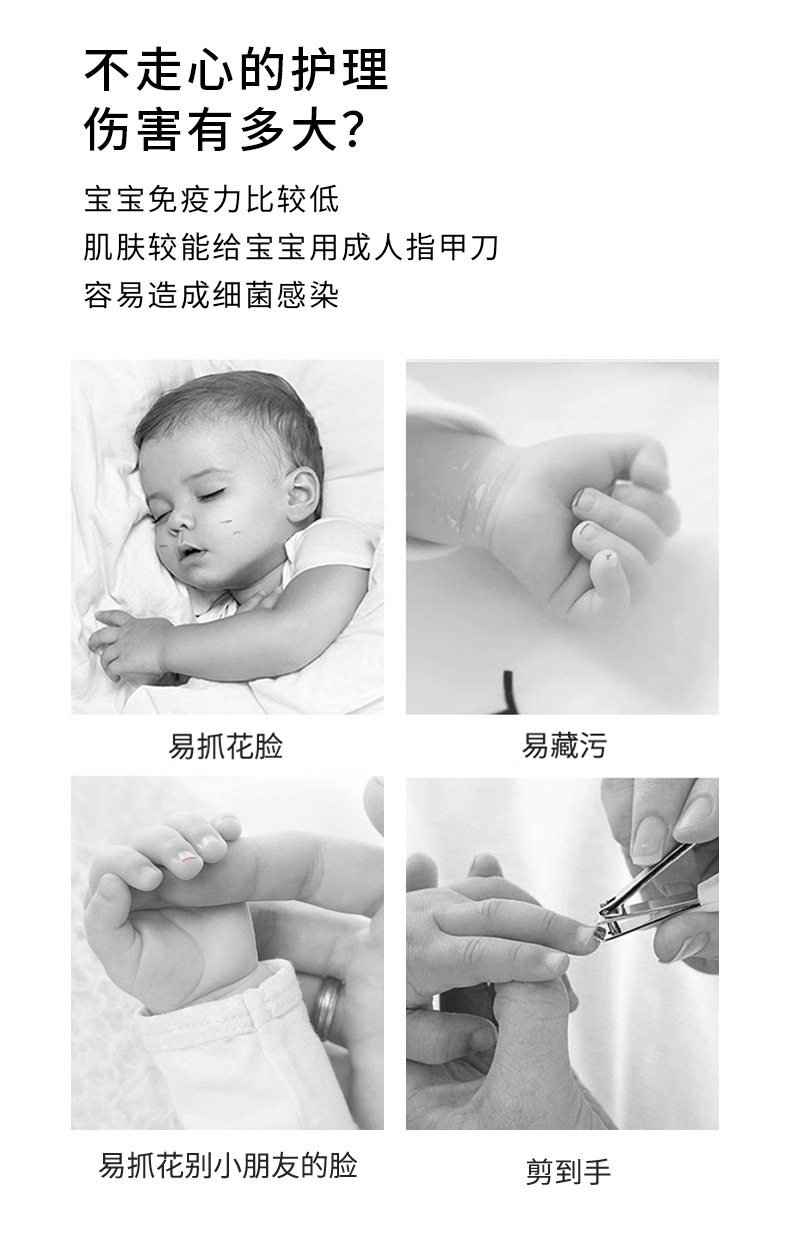 不走心的护理
伤害有多大?

宝宝免疫力比较低
肌肤较能给宝宝用成人指甲刀
容易造成细菌感染

易抓花脸

易藏污

易抓花别小朋友的脸

剪到手